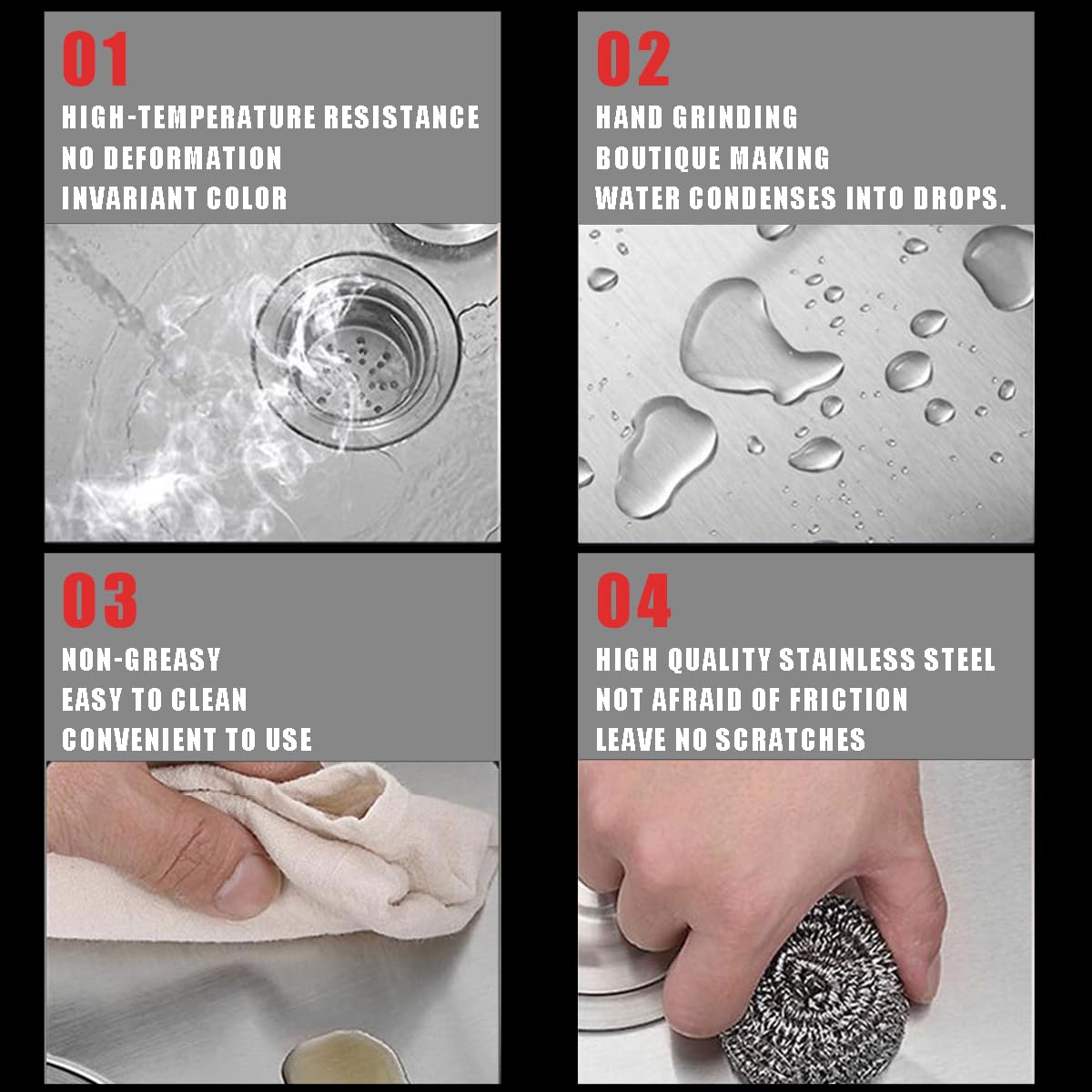 01
HIGH-TEMPERATURE RESISTANCE
NO DEFORMATION
INVARIANT COLOR

02
HAND GRINDING
BOUTIQUE MAKING
WATER CONDENSES INTO DROPS.

03
NON-GREASY
EASY TO CLEAN
CONVENIENT TO USE

04
HIGH QUALITY STAINLESS STEEL
NOT AFRAID OF FRICTION
LEAVE NO SCRATCHES