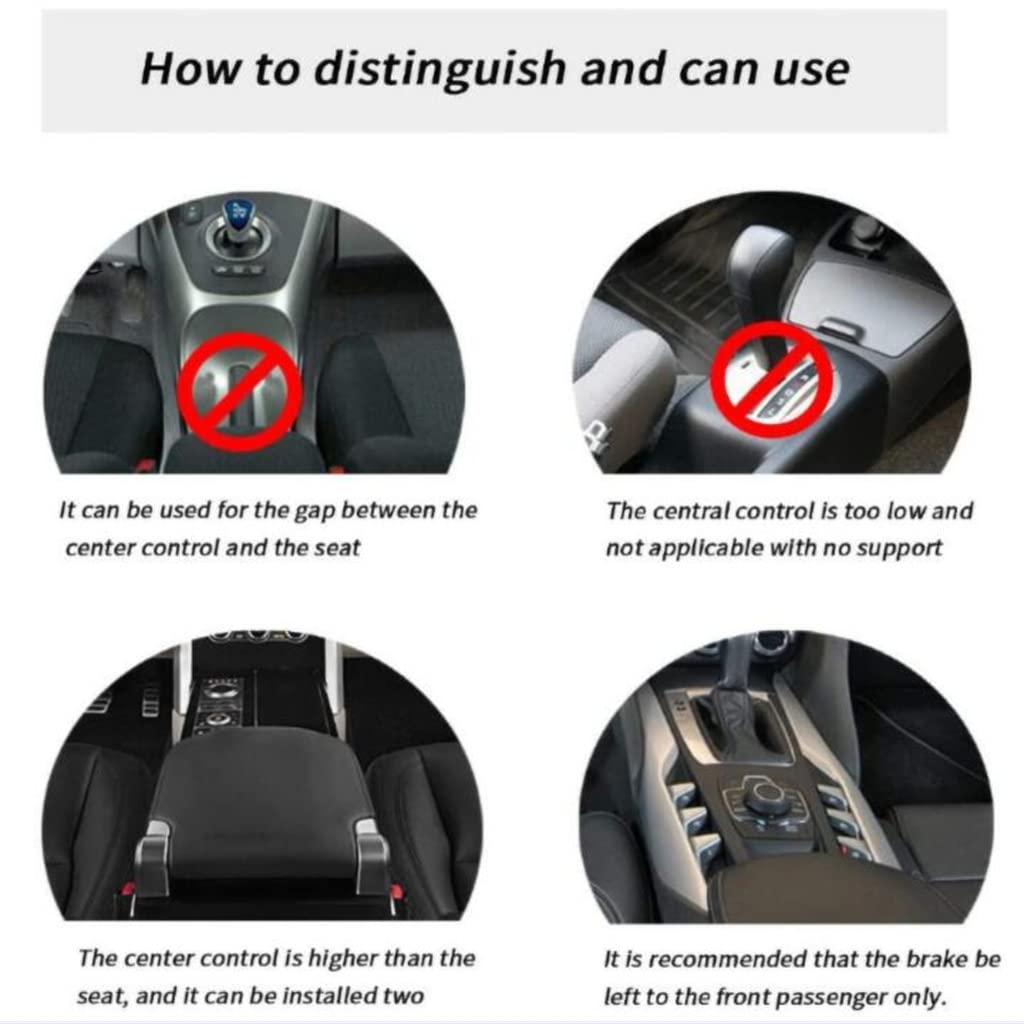 How to distinguish and can use

It can be used for the gap between the center control and the seat

The central control is too low and not applicable with no support

The center control is higher than the seat, and it can be installed two

It is recommended that the brake be left to the front passenger only.