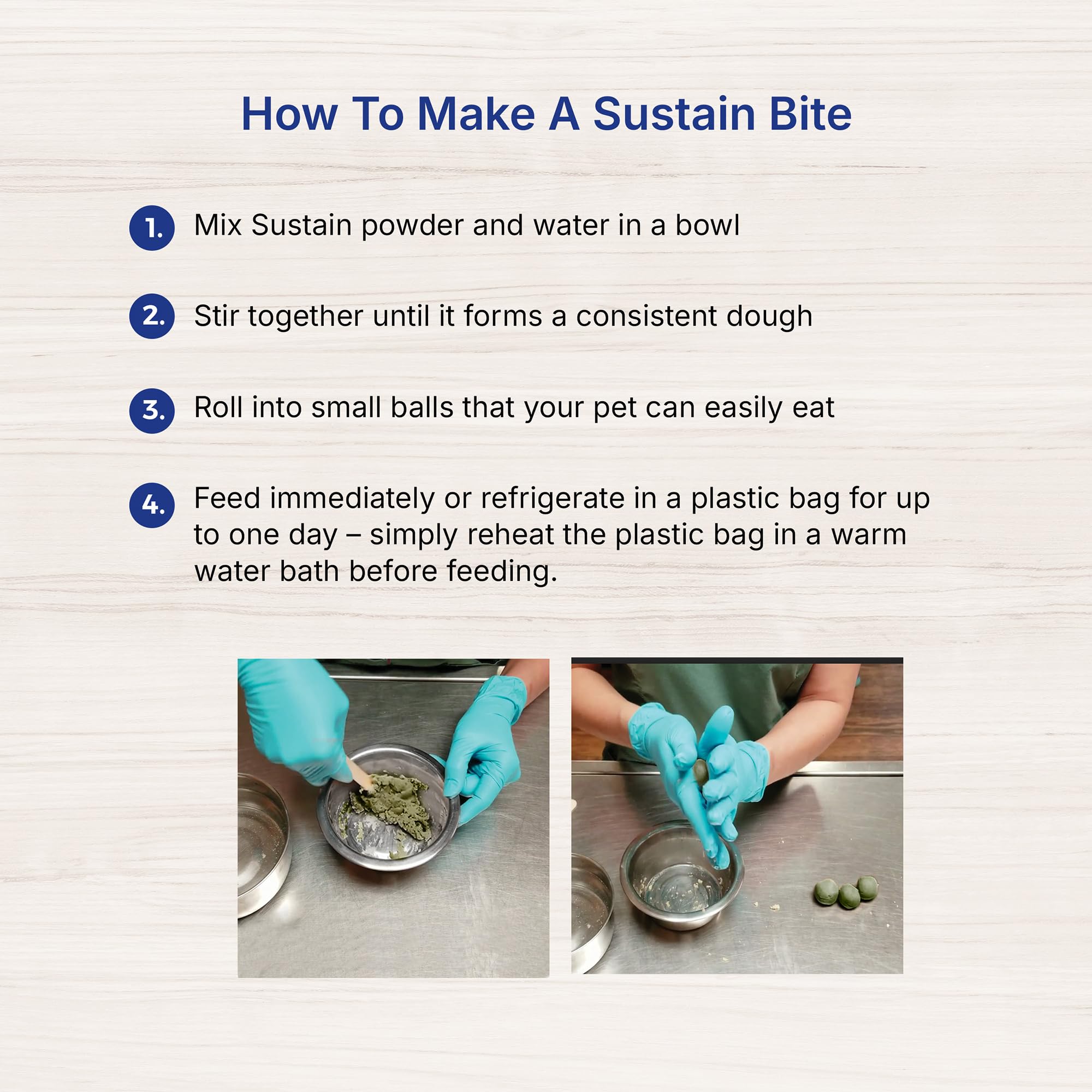 How To Make A Sustain Bite

1. Mix Sustain powder and water in a bowl

2. Stir together until it forms a consistent dough

3. Roll into small balls that your pet can easily eat

4. Feed immediately or refrigerate in a plastic bag for up to one day – simply reheat the plastic bag in a warm water bath before feeding.