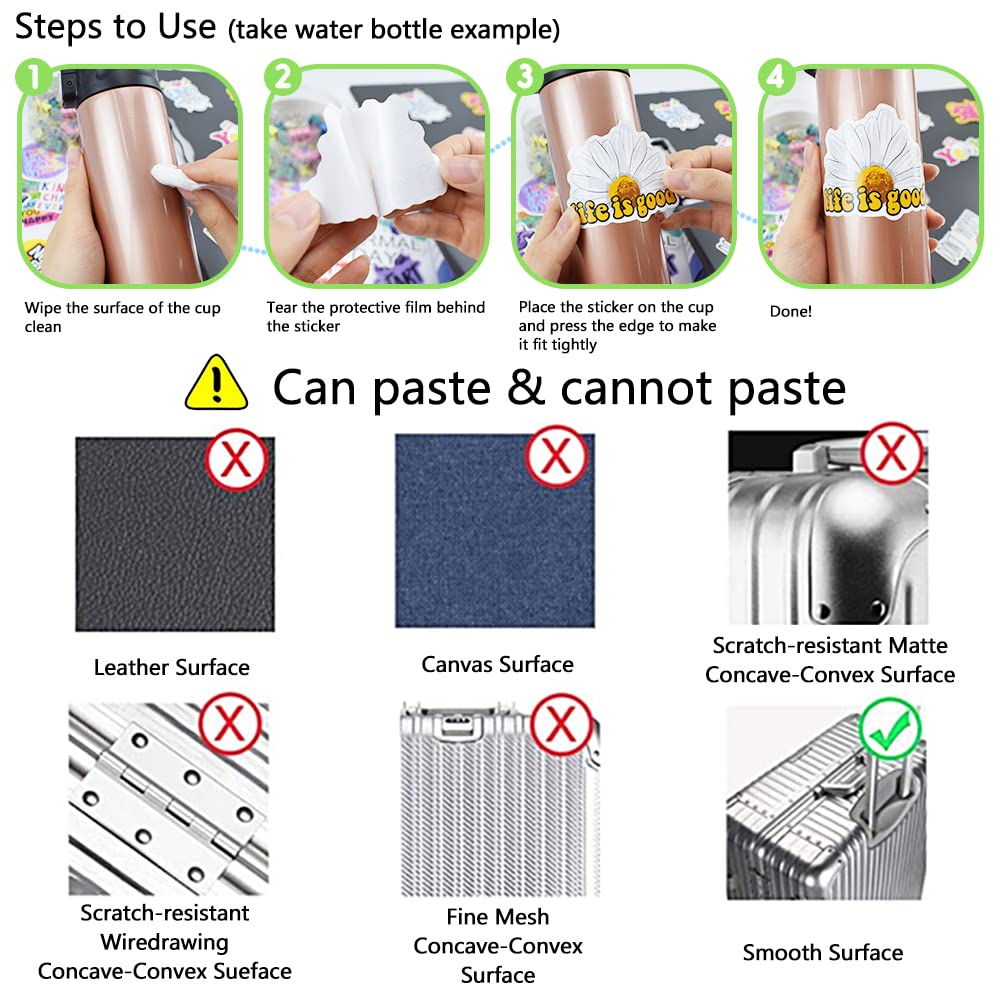 Steps to Use (take water bottle example)

1

2

3

life is good

4

life is good

Wipe the surface of the cup clean

Tear the protective film behind the sticker

Place the sticker on the cup and press the edge to make it fit tightly

Done!

Can paste & cannot paste

Leather Surface

Canvas Surface

Scratch-resistant Matte Concave-Convex Surface

Scratch-resistant Wiredrawing Concave-Convex Sueface

Fine Mesh Concave-Convex Surface

Smooth Surface