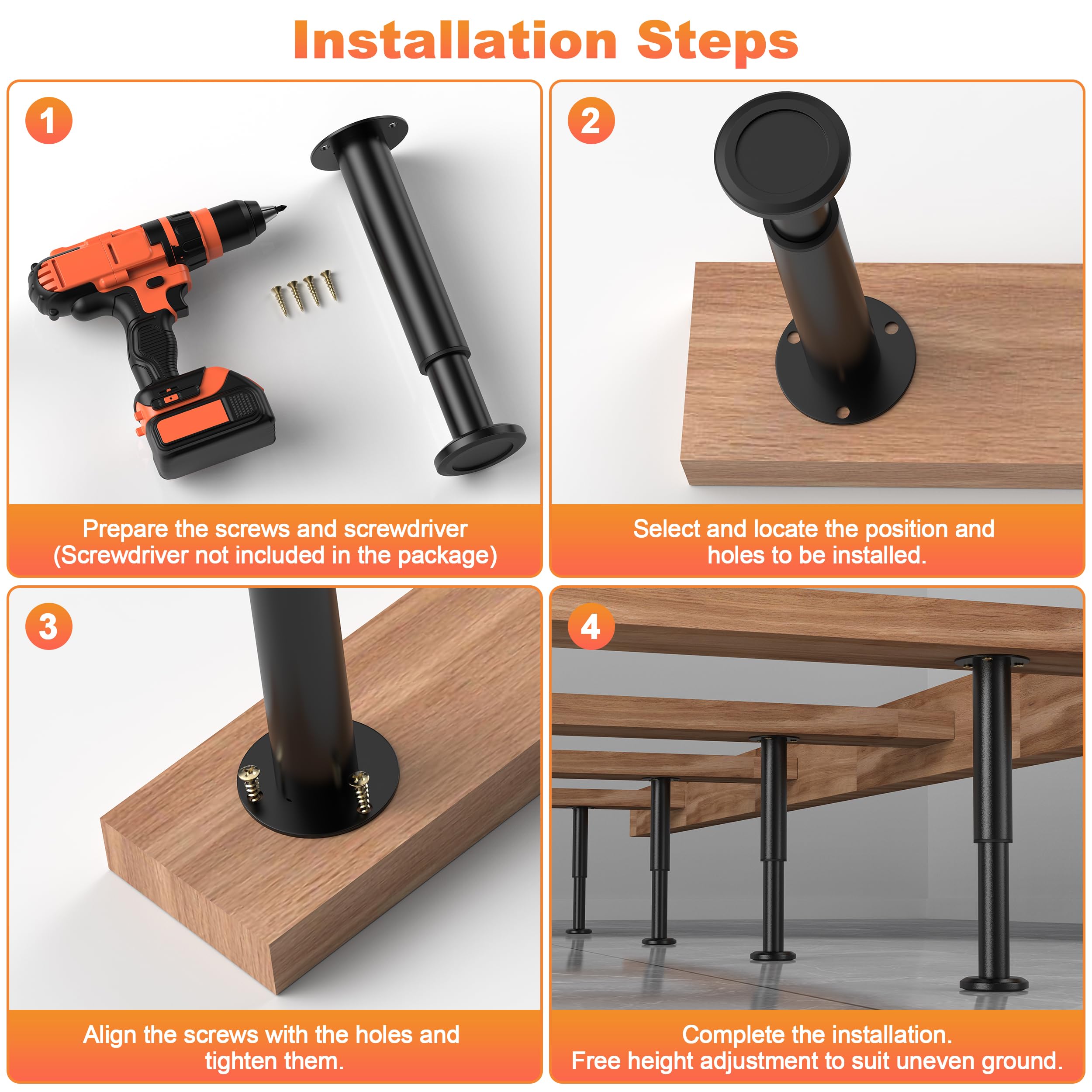 Installation Steps

1

Prepare the screws and screwdriver
(Screwdriver not included in the package)

2

Select and locate the position and holes to be installed.

3

Align the screws with the holes and tighten them.

4

Complete the installation.
Free height adjustment to suit uneven ground.