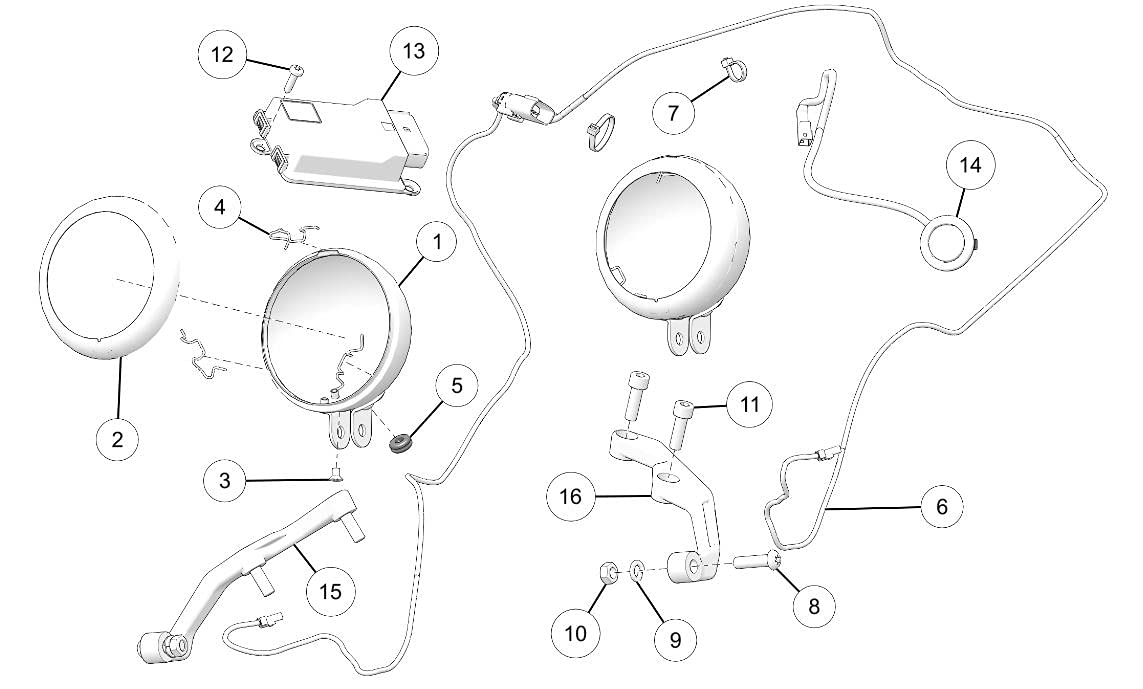 12
13
7
14
4
1
2
5
11
3
16
6
15
8
10
9