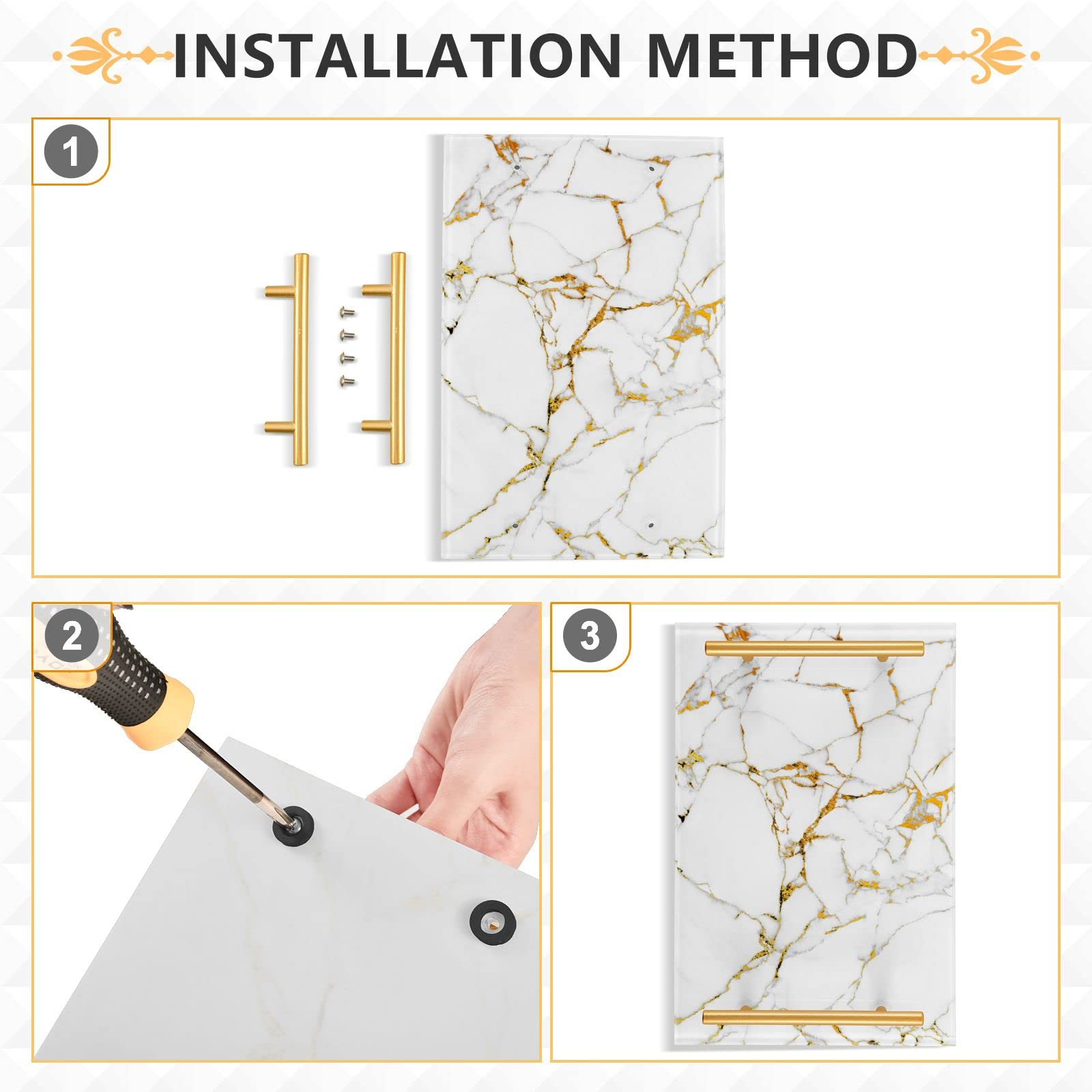 INSTALLATION METHOD

1

2

3