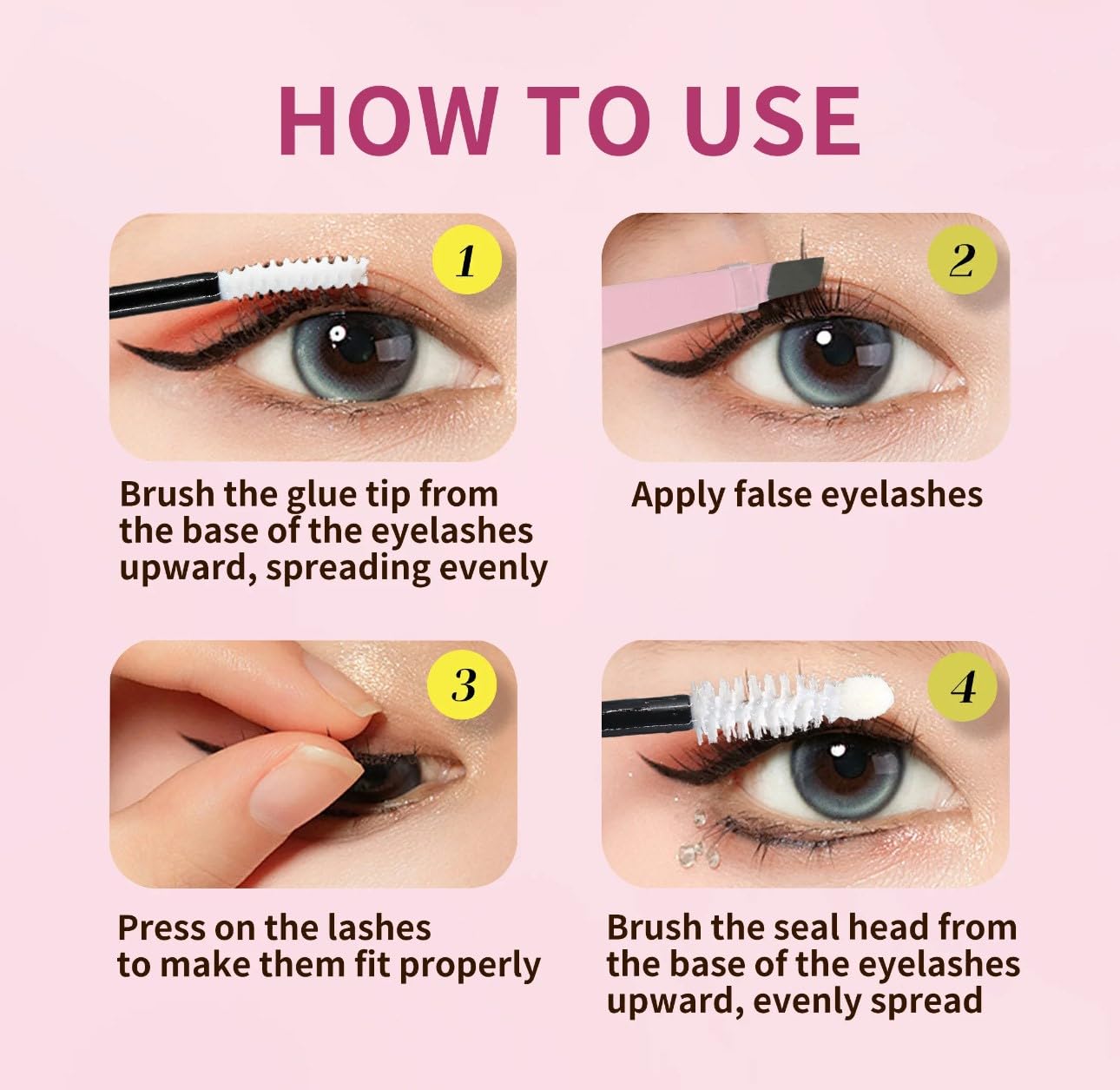 HOW TO USE

1

Brush the glue tip from the base of the eyelashes upward, spreading evenly

2

Apply false eyelashes

3

Press on the lashes to make them fit properly

4

Brush the seal head from the base of the eyelashes upward, evenly spread