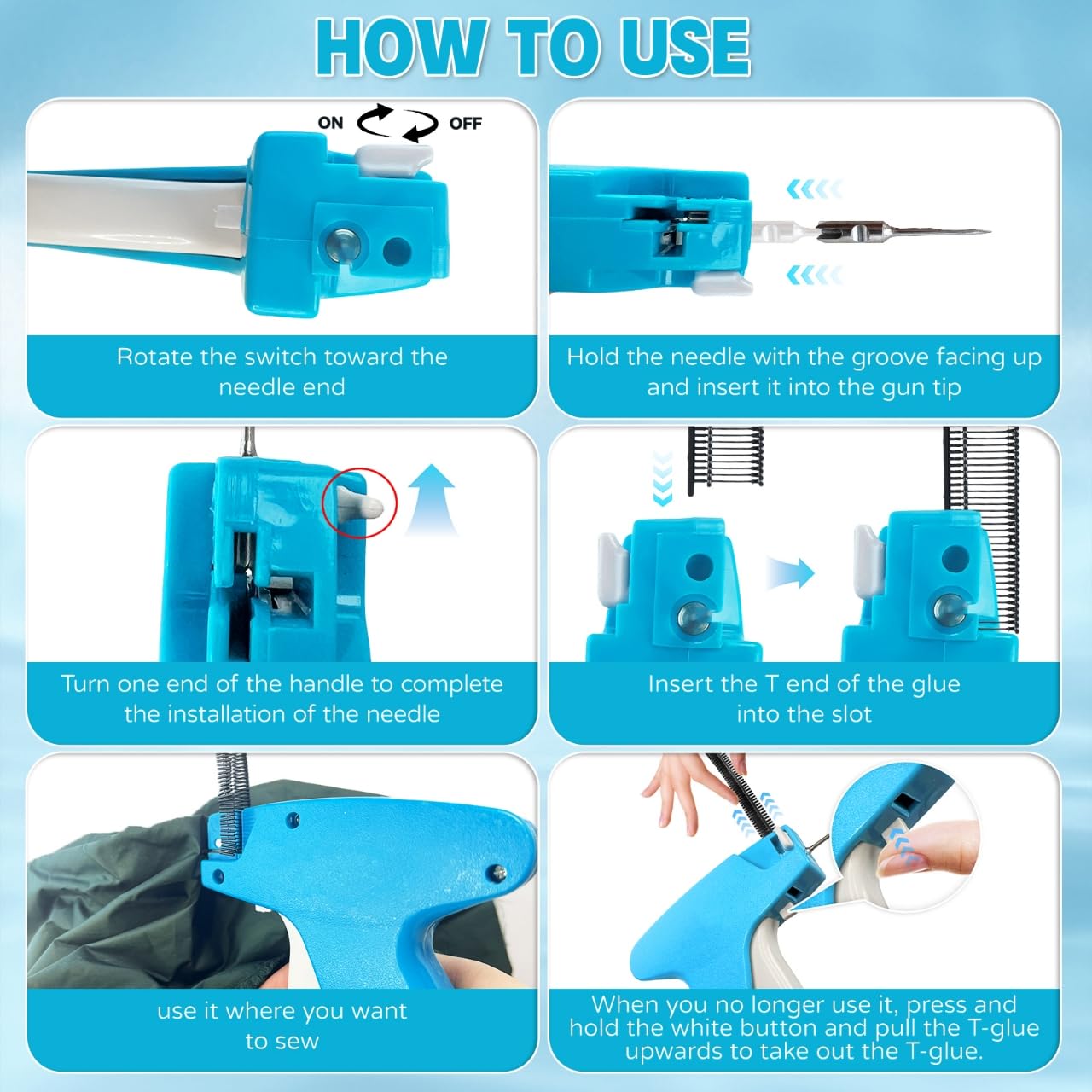 HOW TO USE

ON OFF

Rotate the switch toward the needle end

Hold the needle with the groove facing up and insert it into the gun tip

Turn one end of the handle to complete the installation of the needle

Insert the T end of the glue into the slot

use it where you want to sew

When you no longer use it, press and hold the white button and pull the T-glue upwards to take out the T-glue.