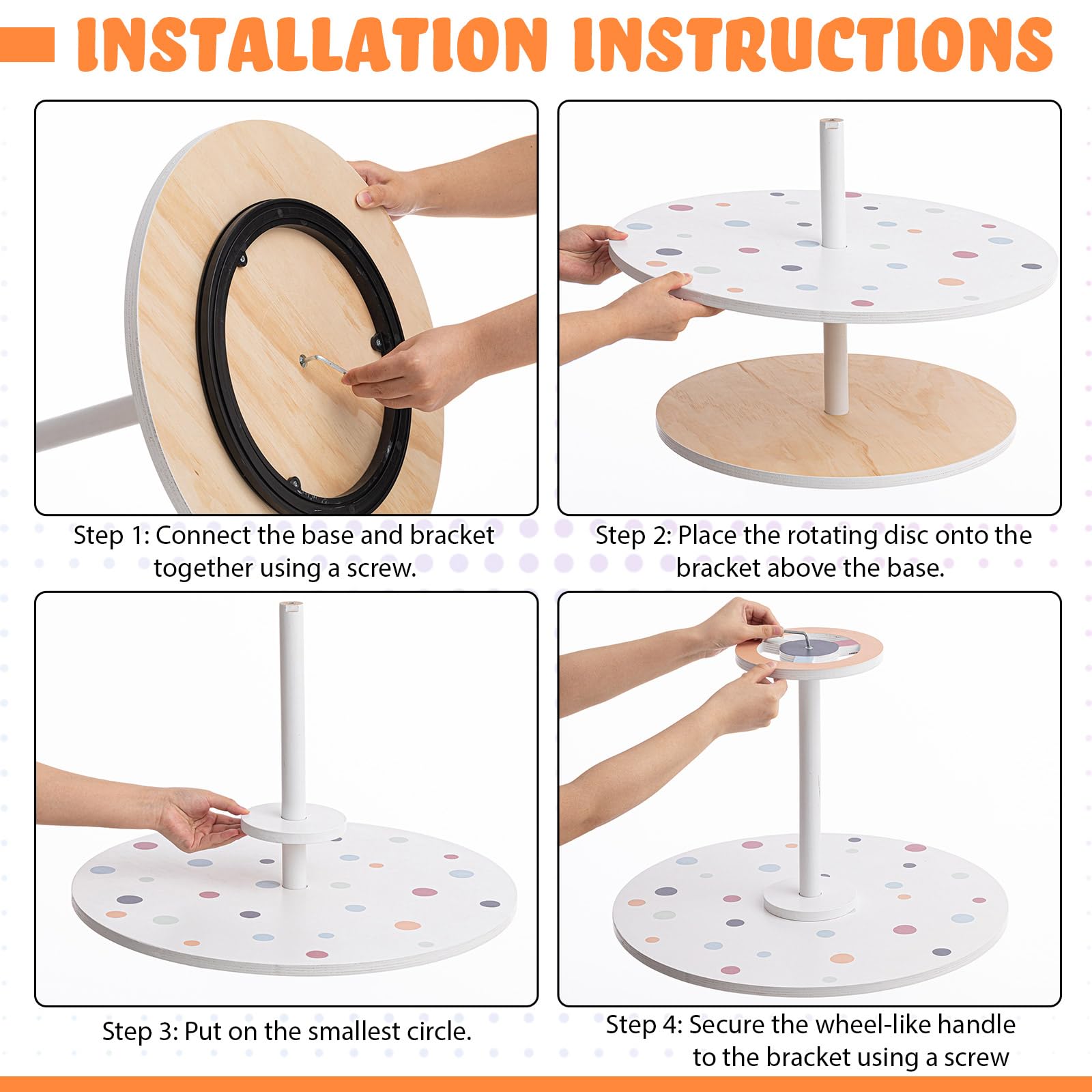 INSTALLATION INSTRUCTIONS

Step 1: Connect the base and bracket together using a screw.

Step 2: Place the rotating disc onto the bracket above the base.

Step 3: Put on the smallest circle.

Step 4: Secure the wheel-like handle to the bracket using a screw