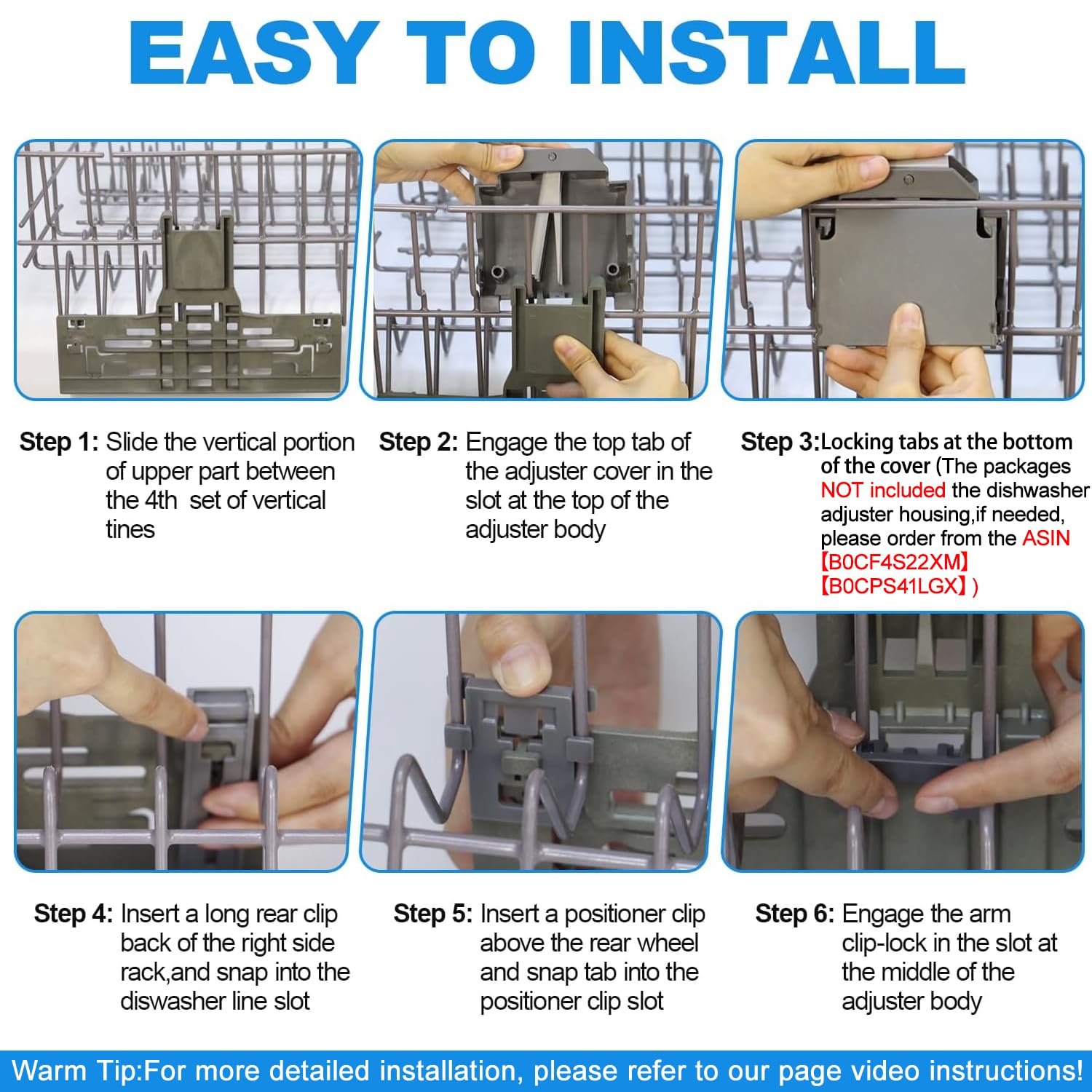 EASY TO INSTALL

Step 1: Slide the vertical portion of upper part between the 4th set of vertical tines

Step 2: Engage the top tab of the adjuster cover in the slot at the top of the adjuster body

Step 3: Locking tabs at the bottom of the cover (The packages NOT included the dishwasher adjuster housing,if needed, please order from the ASIN 【B0CF4S22XM】【B0CPS41LGX】)

Step 4: Insert a long rear clip back of the right side rack,and snap into the diswasher line slot

Step 5: Insert a positioner clip above the rear wheel and snap tab into the positioner clip slot

Step 6: Engage the arm clip-lock in the slot at the middle of the adjuster body

Warm Tip:For more detailed installation, please refer to our page video instructions!