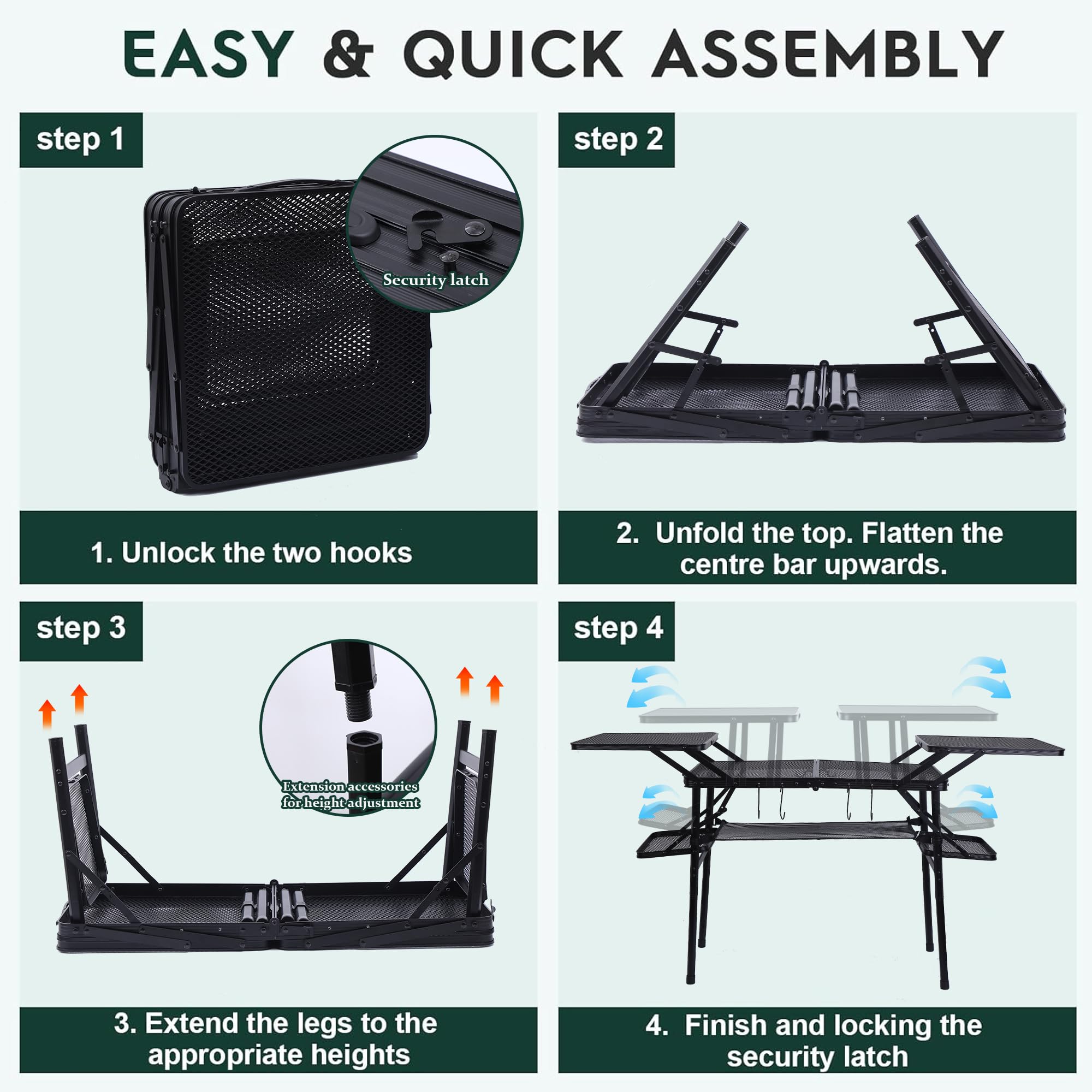 EASY & QUICK ASSEMBLY

step 1

Security latch

1. Unlock the two hooks

step 2

2. Unfold the top. Flatten the centre bar upwards.

step 3

Extension accessories for height adjustment

3. Extend the legs to the appropriate heights

step 4

4. Finish and locking the security latch