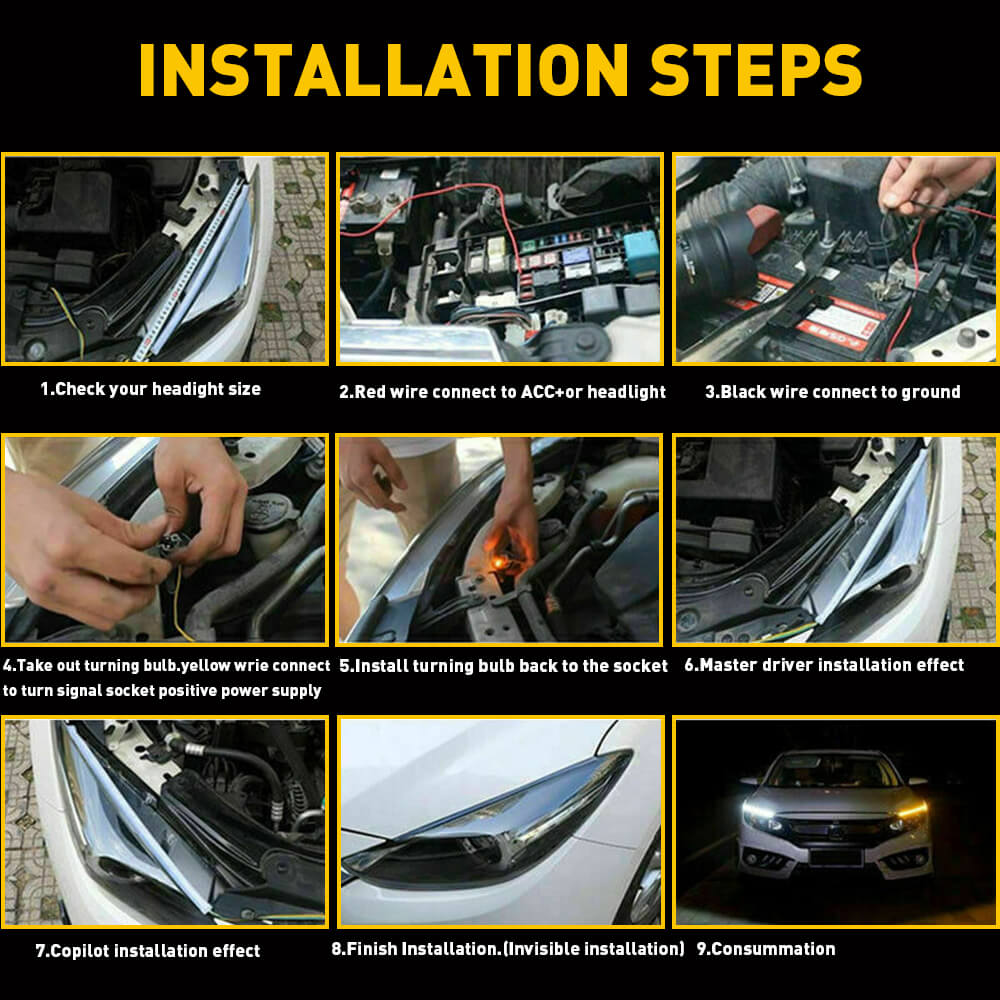 INSTALLATION STEPS

1.Check your headight size

2.Red wire connect to ACC+or headlight

3.Black wire connect to ground

4.Take out turning bulb.yellow wrie connect to turn signal socket positive power supply

5.Install turning bulb back to the socket

6.Master driver installation effect

7.Copilot installation effect

8.Finish Installation.(Invisible installation)

9.Consummation