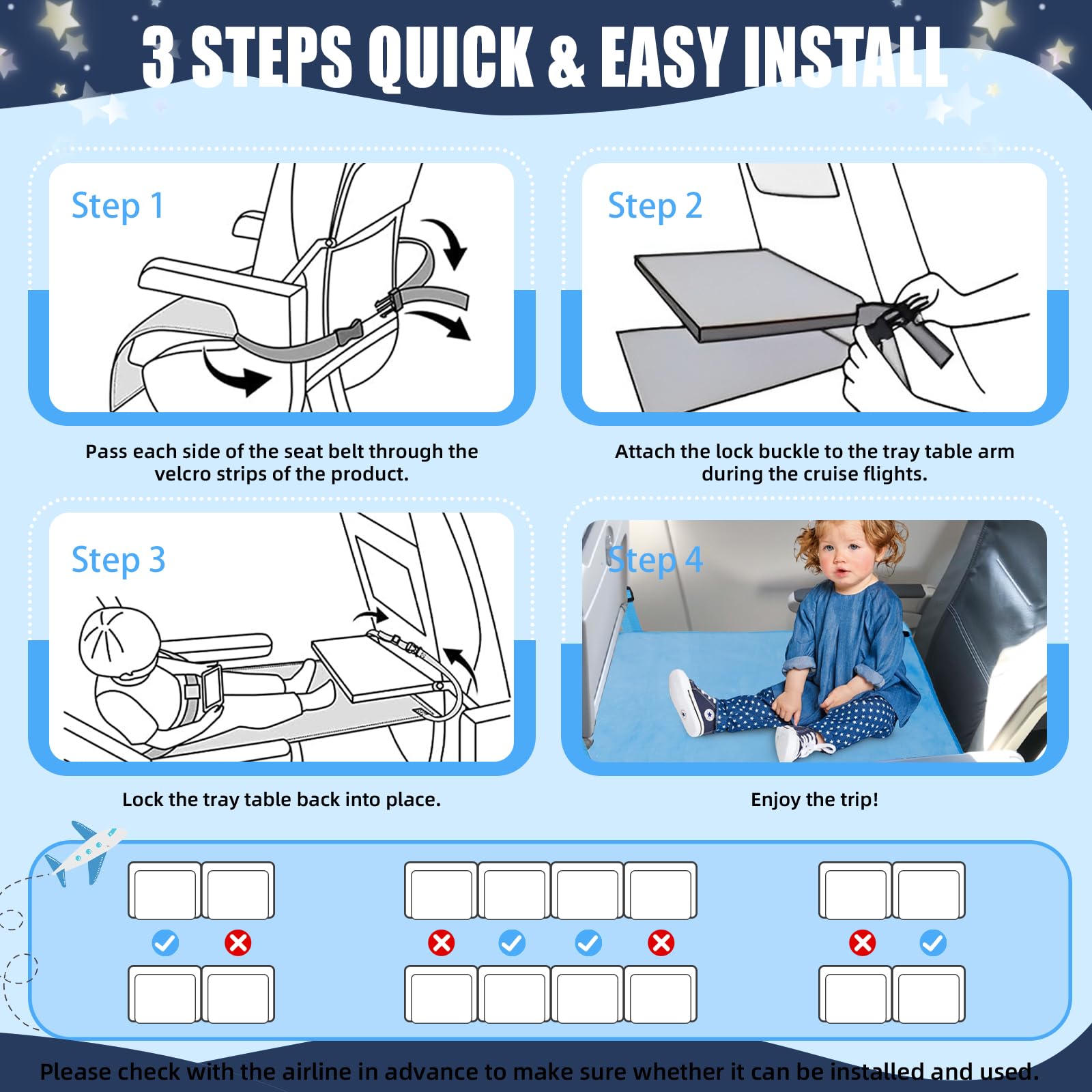 3 STEPS QUICK & EASY INSTALL

Step 1

Pass each side of the seat belt through the velcro strips of the product.

Step 2

Attach the lock buckle to the tray table arm during the cruise flights.

Step 3

Lock the tray table back into place.

Step 4

Enjoy the trip!

Please check with the airline in advance to make sure whether it can be installed and used.