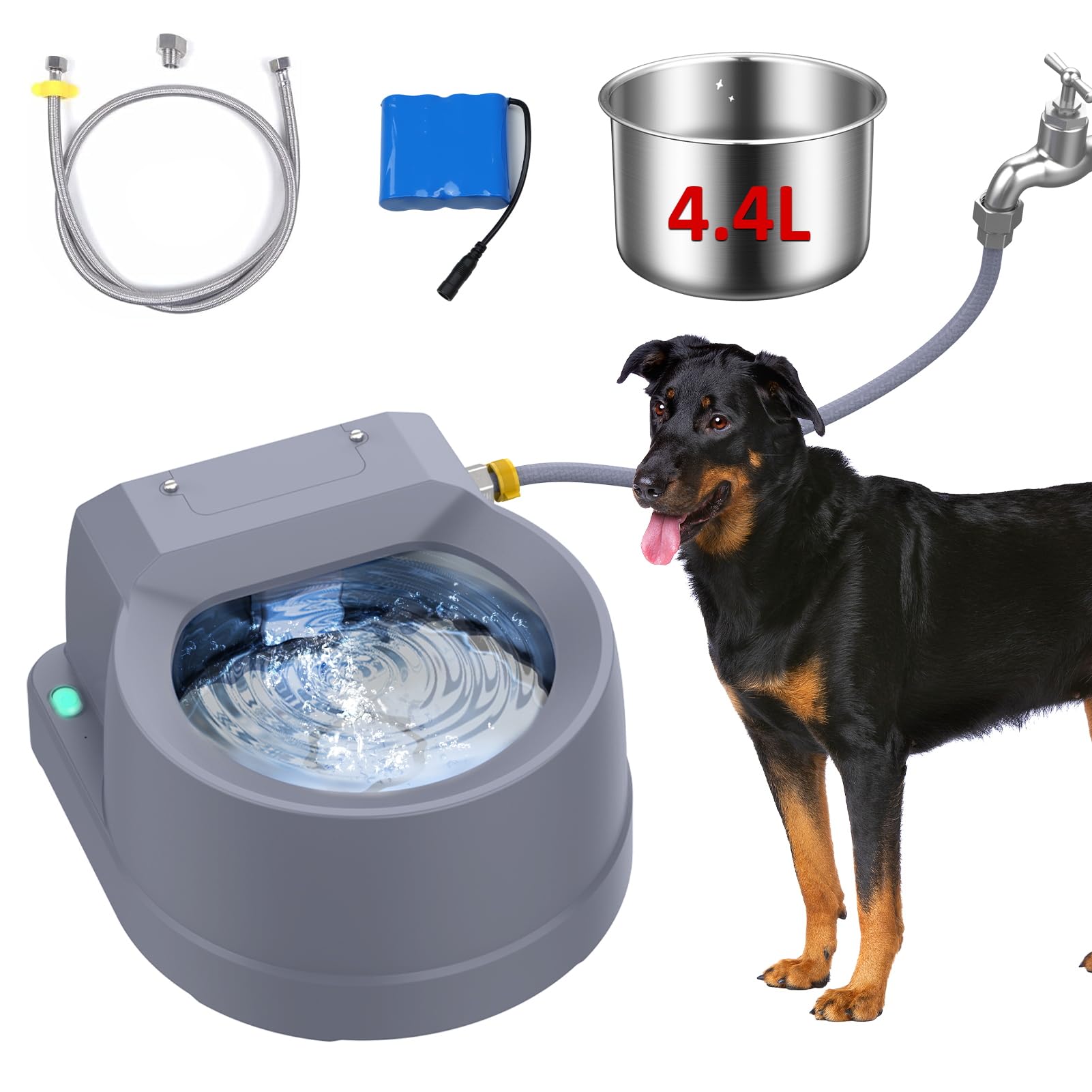 4.4L