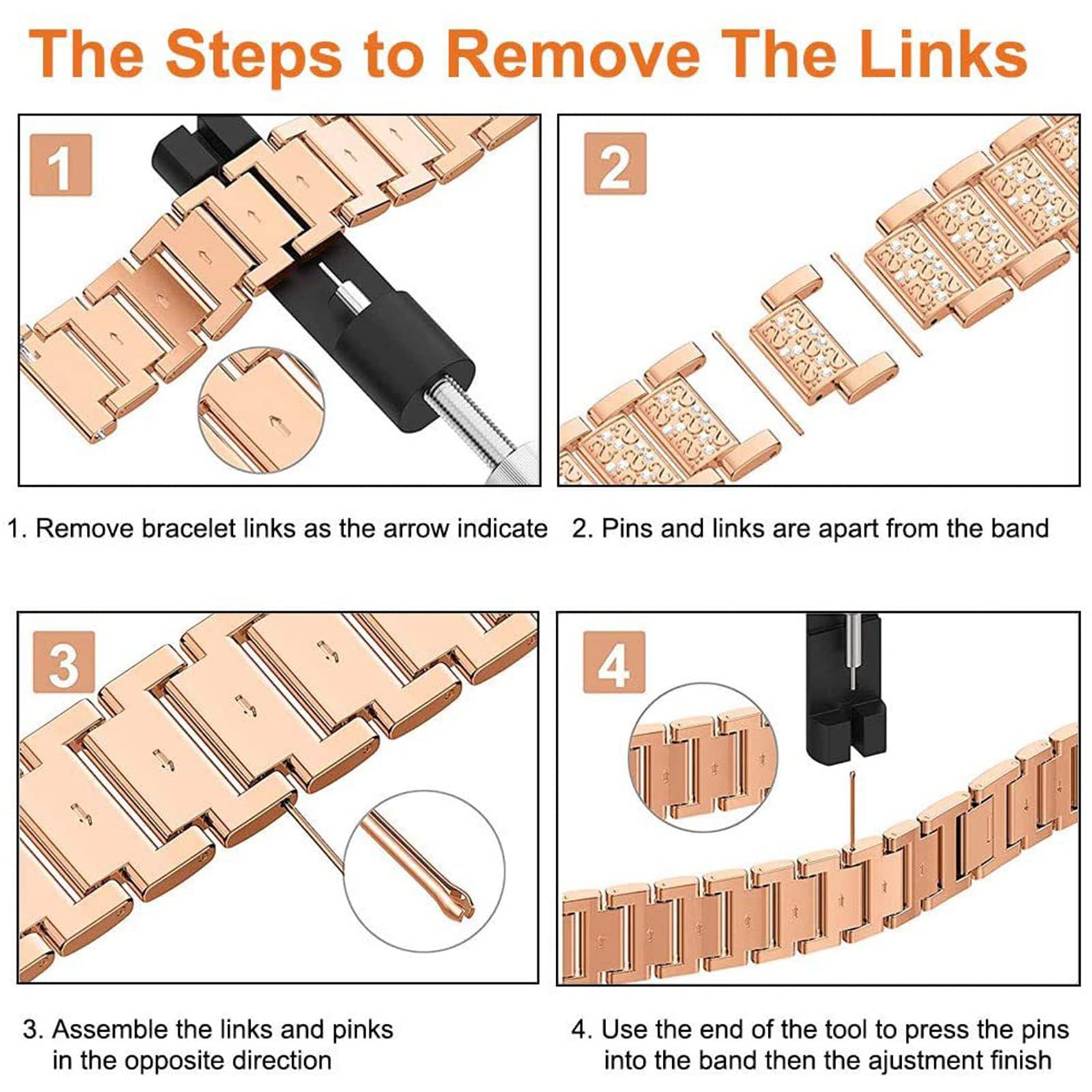 The Steps to Remove The Links

1

2

1. Remove bracelet links as the arrow indicate

2. Pins and links are apart from the band

3

4

3. Assemble the links and pinks in the opposite direction

4. Use the end of the tool to press the pins into the band then the ajustment finish