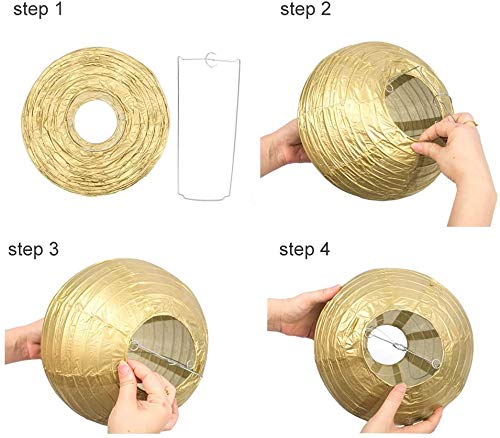 step 1

step 2

step 3

step 4