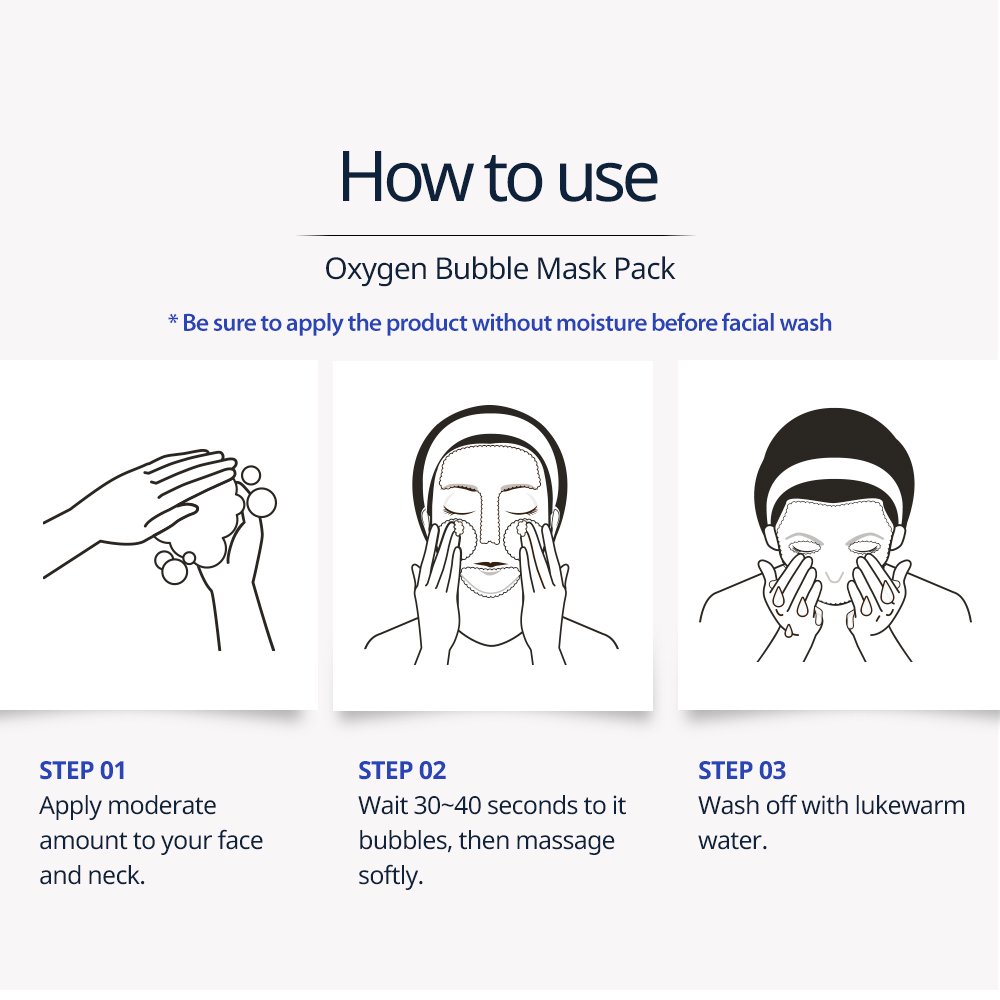 How to use

Oxygen Bubble Mask Pack

* Be sure to apply the product without moisture before facial wash

STEP 01
Apply moderate amount to your face and neck.

STEP 02
Wait 30~40 seconds to it bubbles, then massage softly.

STEP 03
Wash off with lukewarm water.