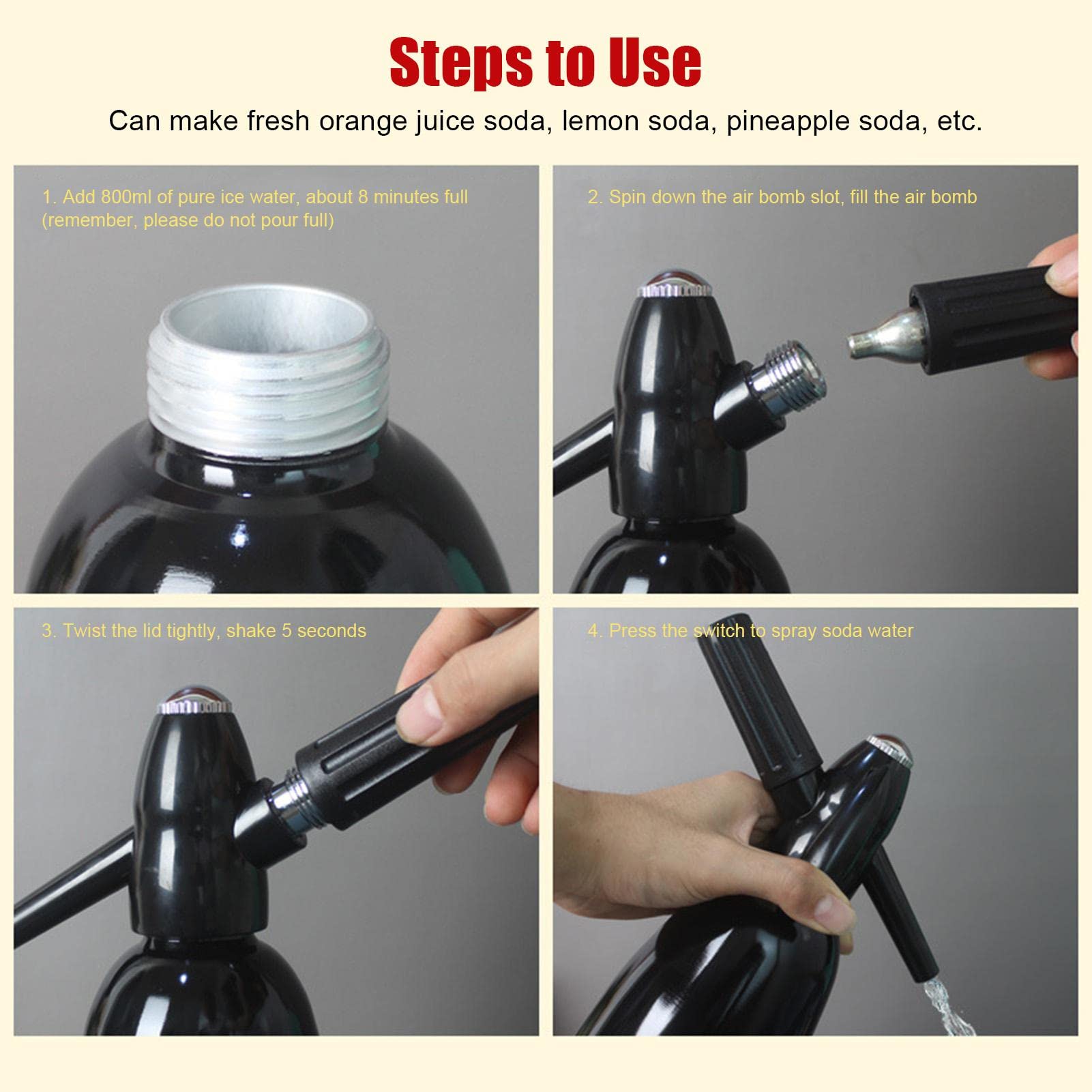 Steps to Use

Can make fresh orange juice soda, lemon soda, pineapple soda, etc.

1. Add 800ml of pure ice water, about 8 minutes full (remember, please do not pour full)

2. Spin down the air bomb slot, fill the air bomb

3. Twist the lid tightly, shake 5 seconds

4. Press the switch to spray soda water