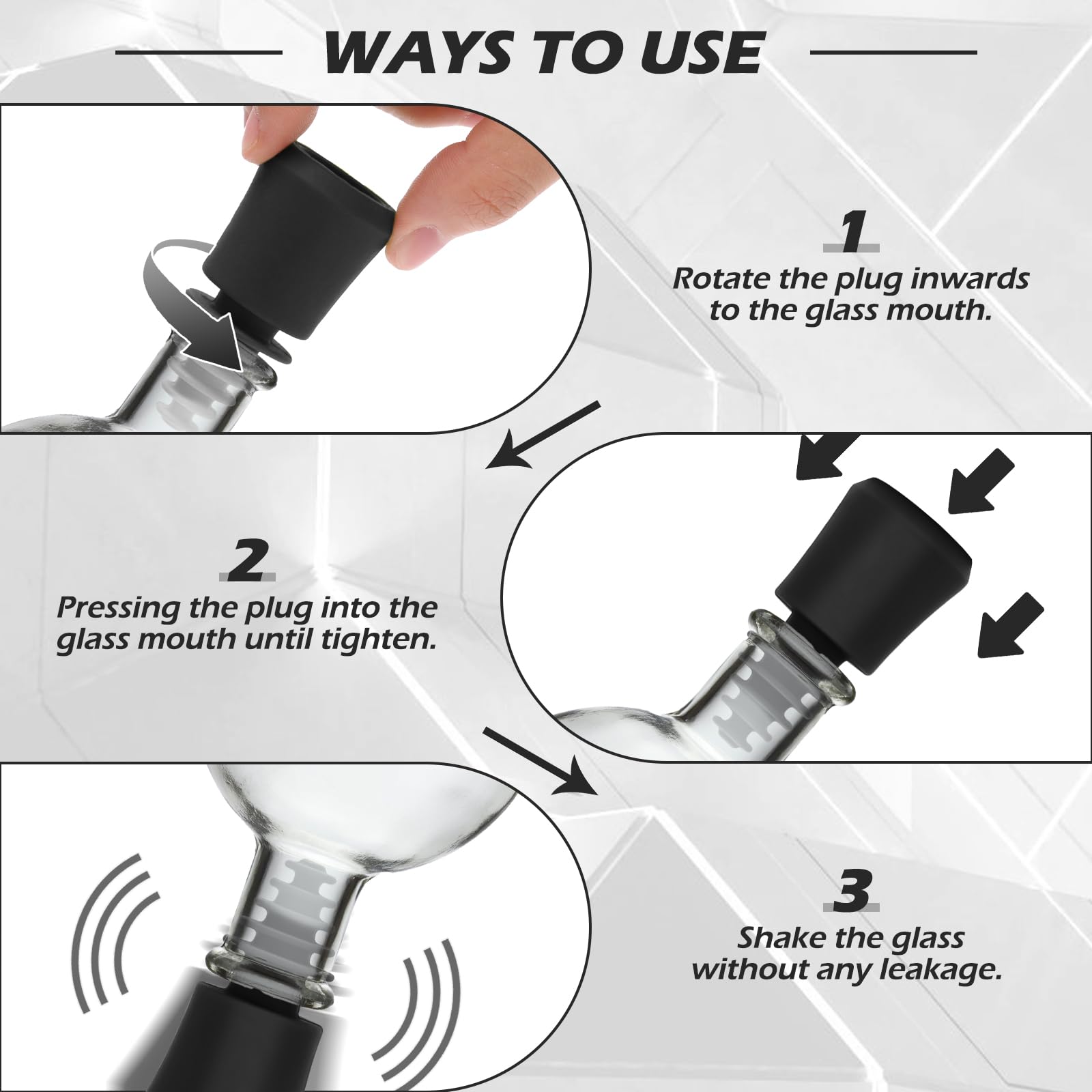 WAYS TO USE

1
Rotate the plug inwards to the glass mouth.

2
Pressing the plug into the glass mouth until tighten.

3
Shake the glass without any leakage.