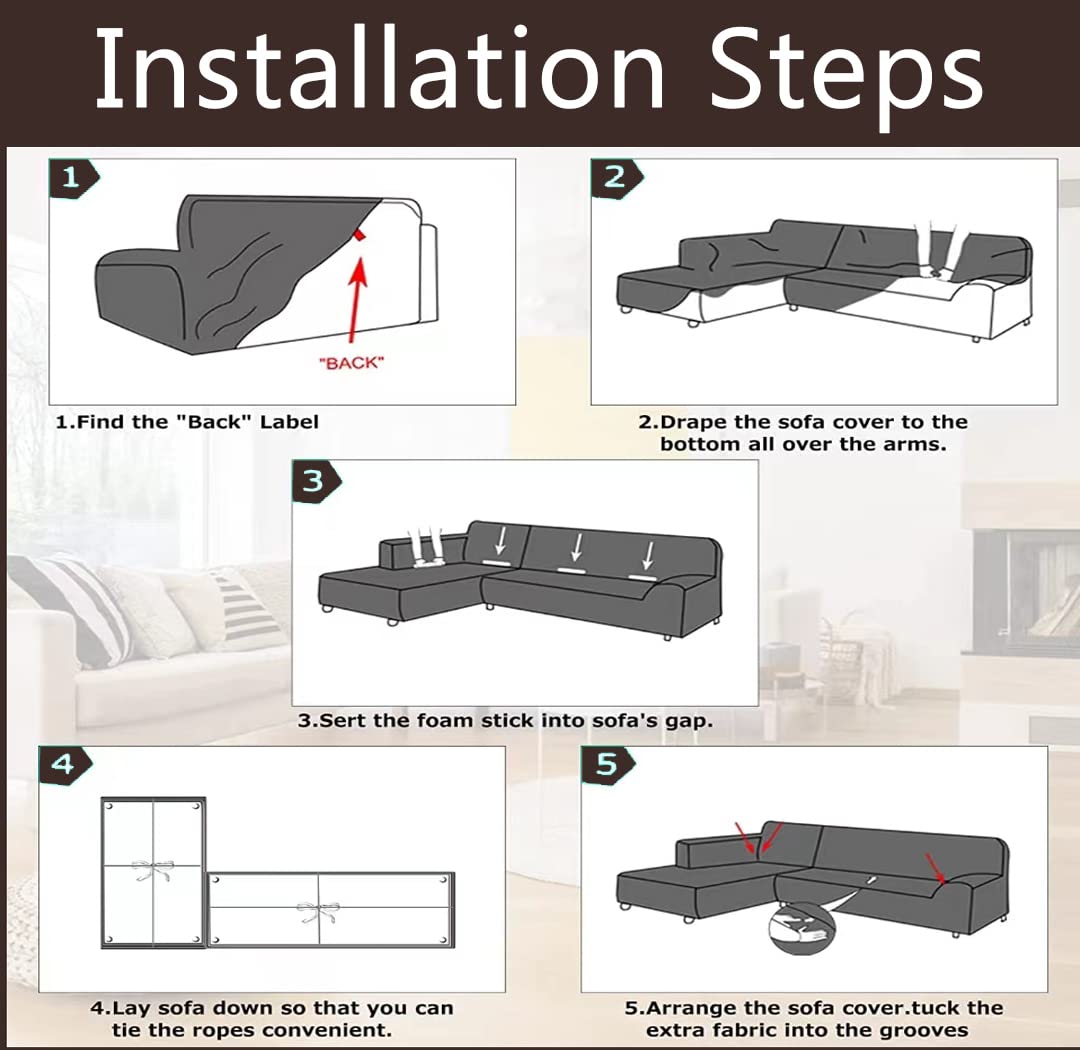 Installation Steps

1

"BACK"

1.Find the "Back" Label

2

2.Drape the sofa cover to the bottom all over the arms.

3

3.Sert the foam stick into sofa's gap.

4

4.Lay sofa down so that you can tie the ropes convenient.

5

5.Arrange the sofa cover.tuck the extra fabric into the grooves