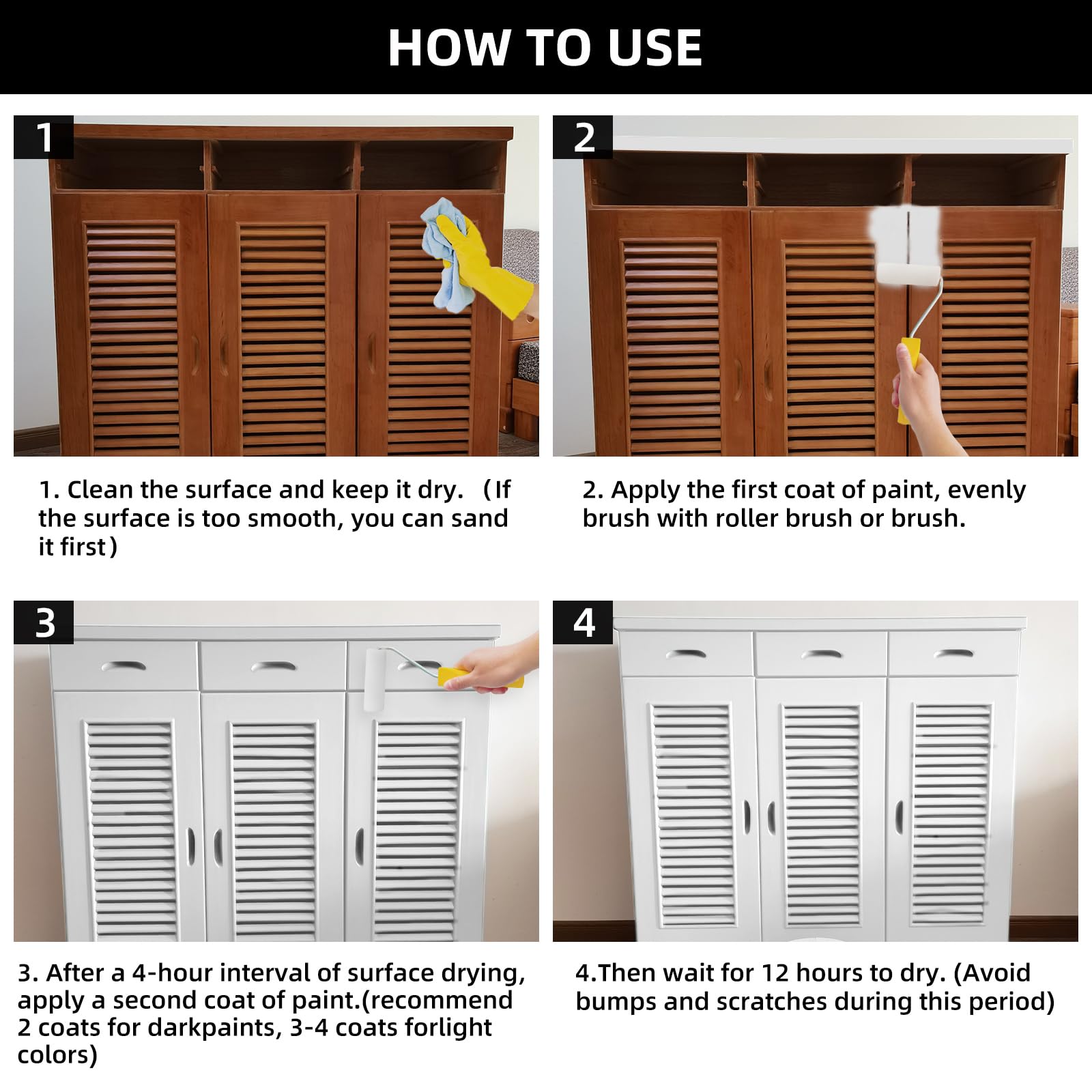 HOW TO USE

1

1. Clean the surface and keep it dry. （If the surface is too smooth, you can sand it first）

2

2. Apply the first coat of paint, evenly brush with roller brush or brush.

3

3. After a 4-hour interval of surface drying, apply a second coat of paint.(recommend 2 coats for darkpaints, 3-4 coats forlight colors)

4

4.Then wait for 12 hours to dry. (Avoid bumps and scratches during this period)