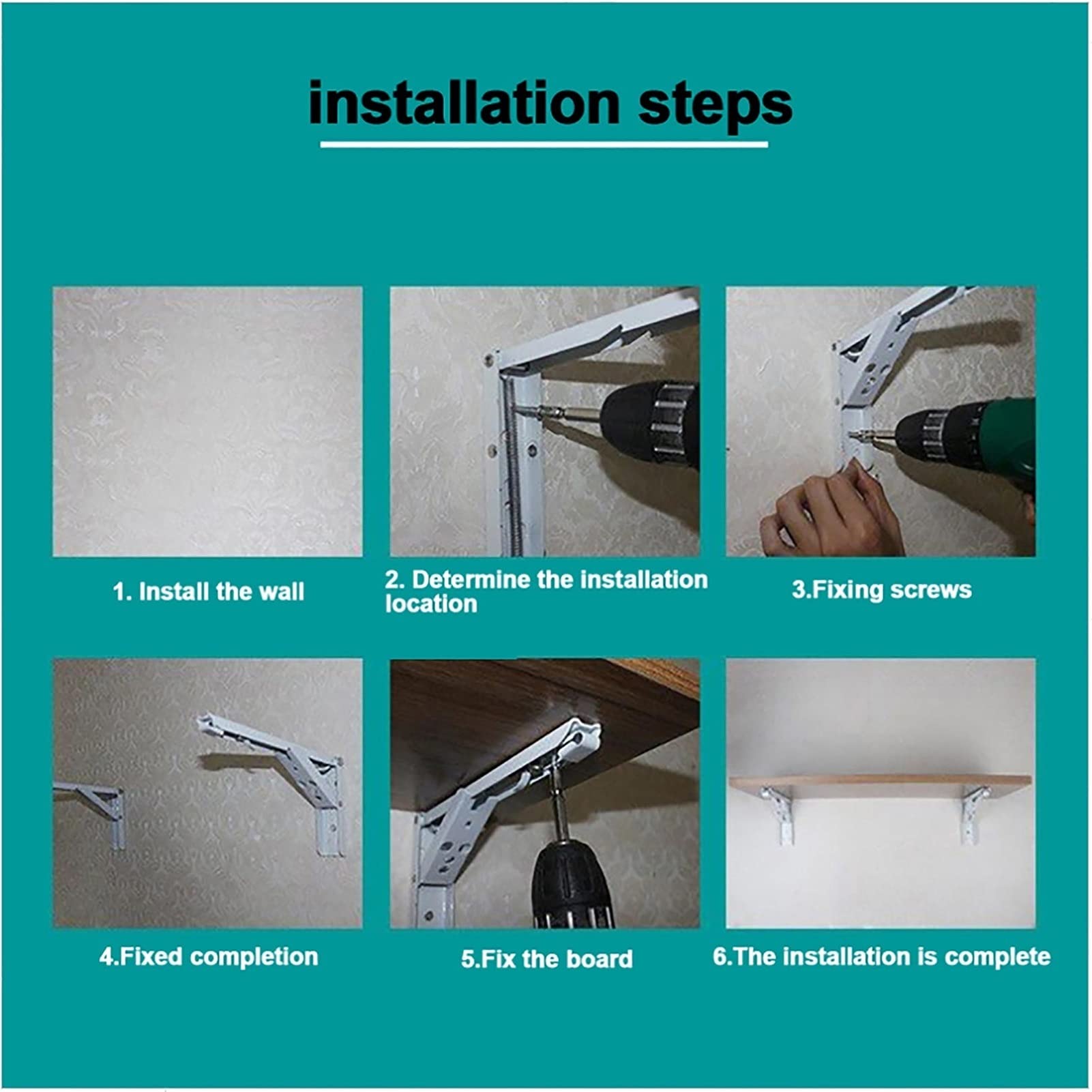 installation steps

1. Install the wall

2. Determine the installation location

3.Fixing screws

4.Fixed completion

5.Fix the board

6.The installation is complete