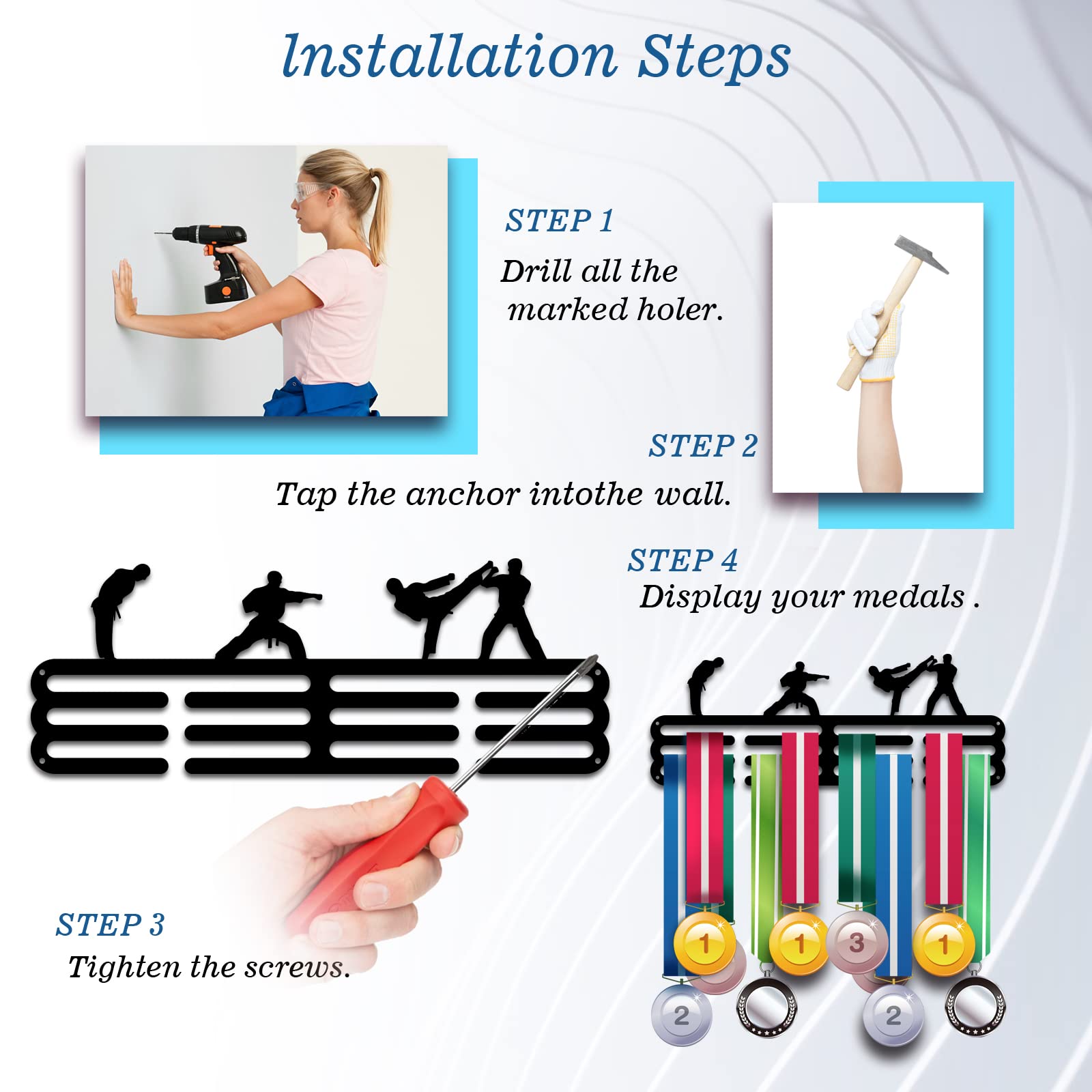 Installation Steps

STEP 1
Drill all the marked holer.

STEP 2
Tap the anchor intothe wall.

STEP 4
Display your medals .

STEP 3
Tighten the screws.

1 1 3 1
2 2