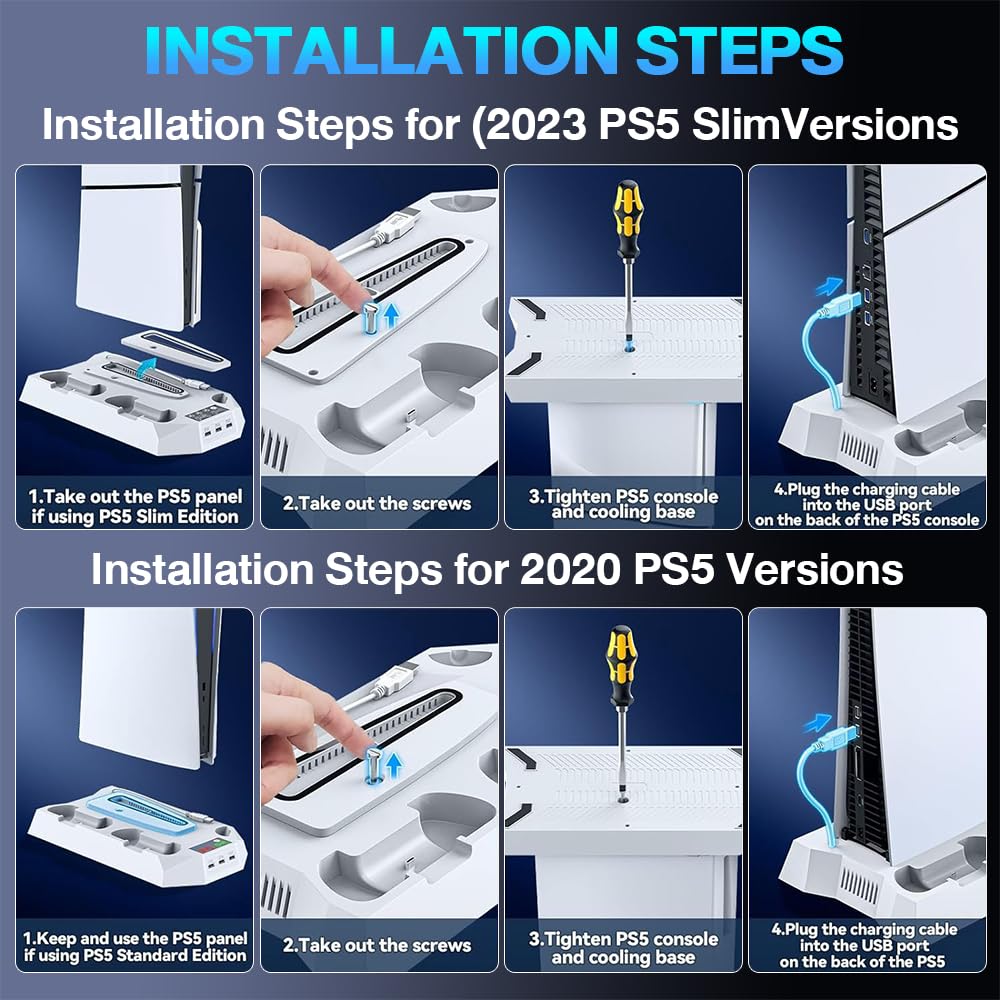 INSTALLATION STEPS

Installation Steps for (2023 PS5 SlimVersions

1.Take out the PS5 panel if using PS5 Slim Edition

2.Take out the screws

3.Tighten PS5 console and cooling base

4.Plug the charging cable into the USB port on the back of the PS5 console

Installation Steps for 2020 PS5 Versions

1.Keep and use the PS5 panel if using PS5 Standard Edition

2.Take out the screws

3.Tighten PS5 console and cooling base

4.Plug the charging cable into the USB port on the back of the PS5