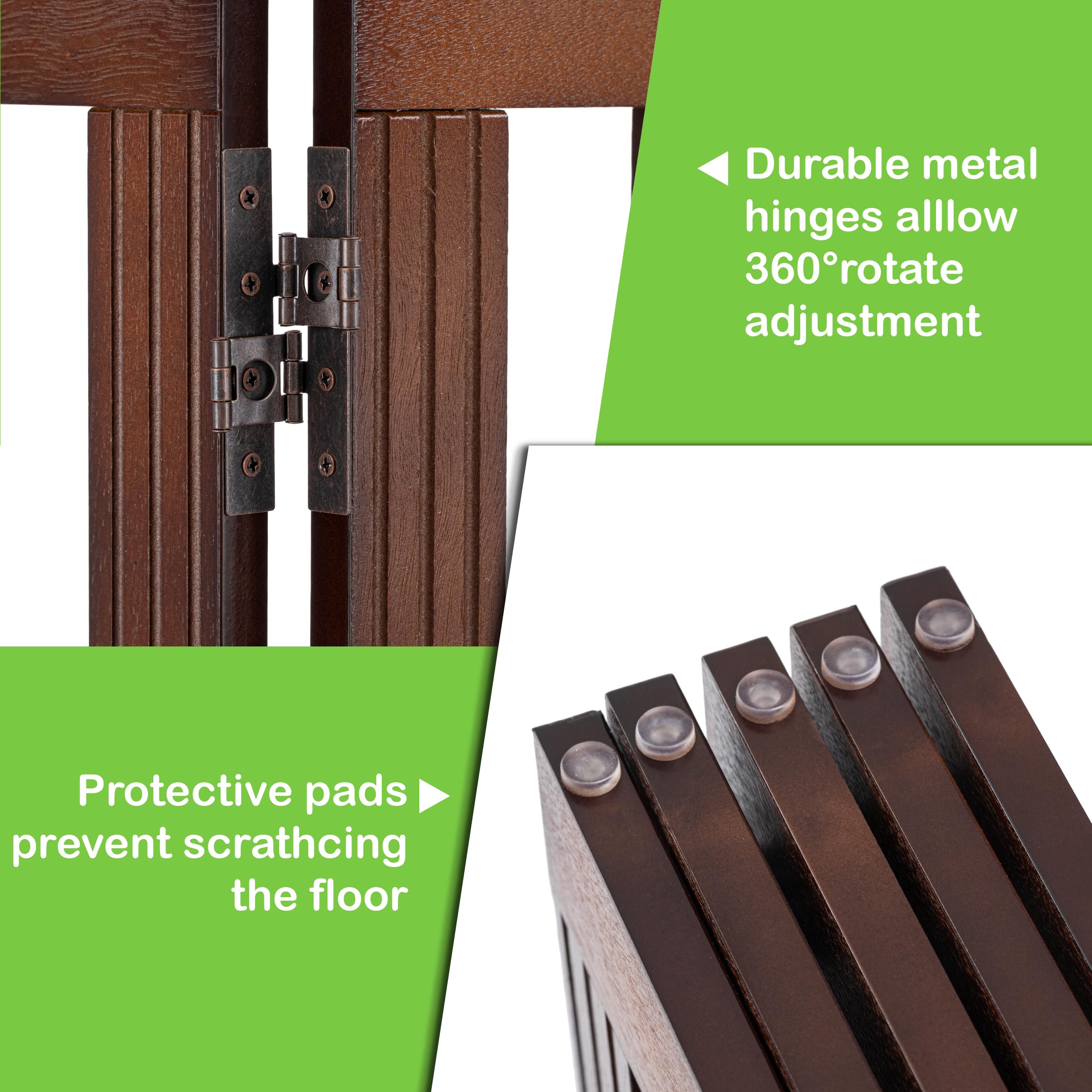 ◀ Durable metal hinges alllow 360°rotate adjustment

Protective pads ▶ prevent scrathcing the floor