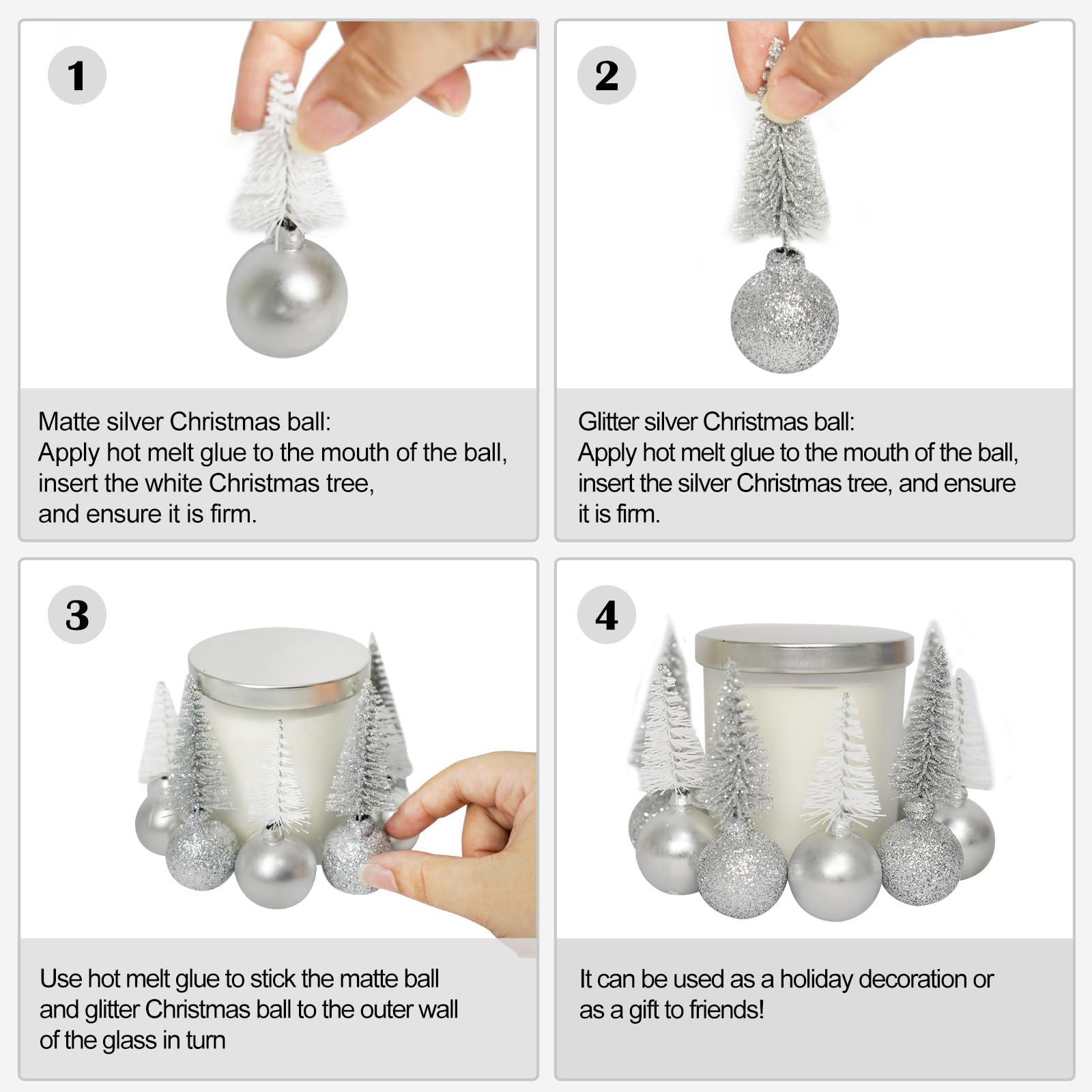 1

Matte silver Christmas ball:
Apply hot melt glue to the mouth of the ball, insert the white Christmas tree, and ensure it is firm.

2

Glitter silver Christmas ball:
Apply hot melt glue to the mouth of the ball, insert the silver Christmas tree, and ensure it is firm.

3

Use hot melt glue to stick the matte ball and glitter Christmas ball to the outer wall of the glass in turn

4

It can be used as a holiday decoration or as a gift to friends!