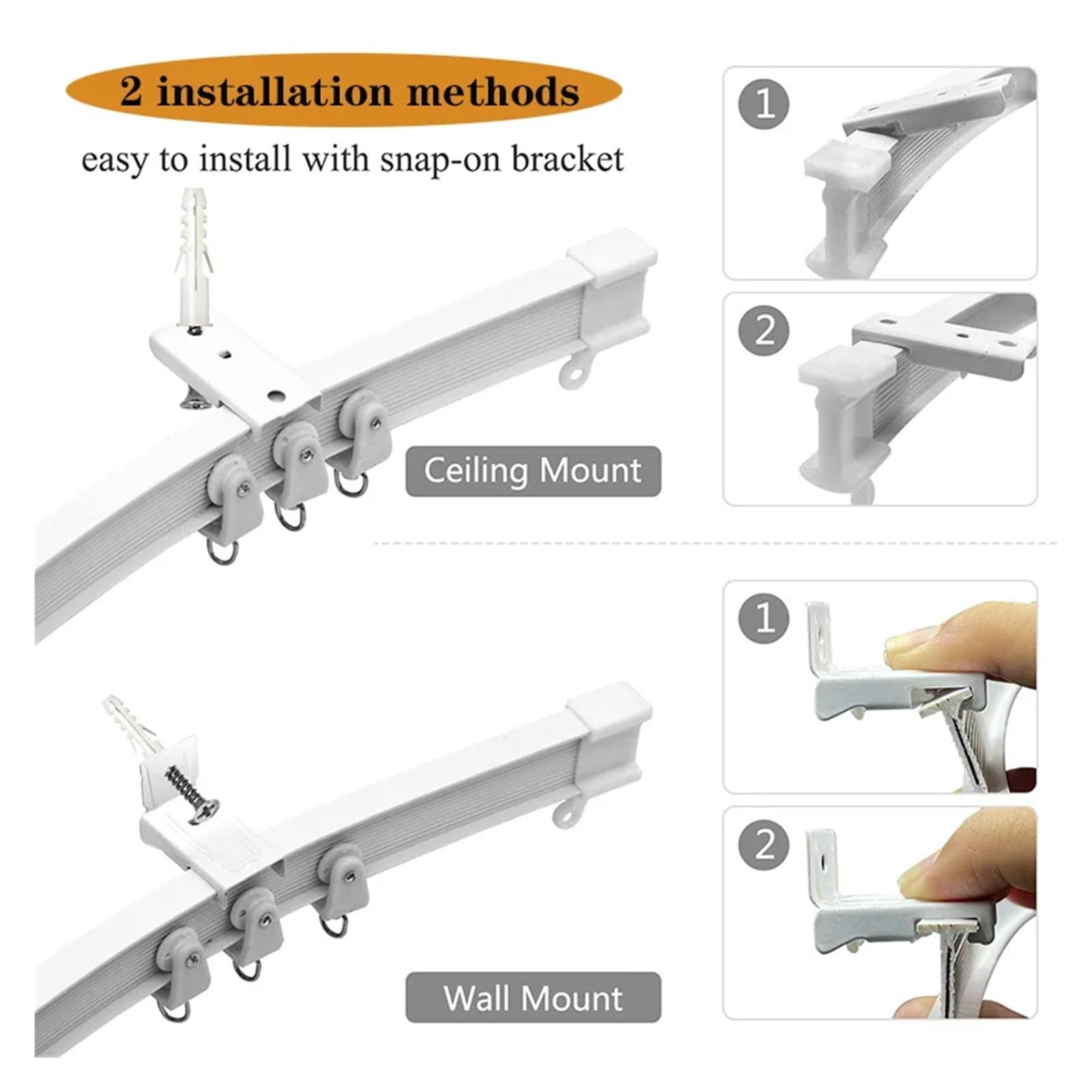 2 installation methods

easy to install with snap-on bracket

1

2

Ceiling Mount

1

2

Wall Mount