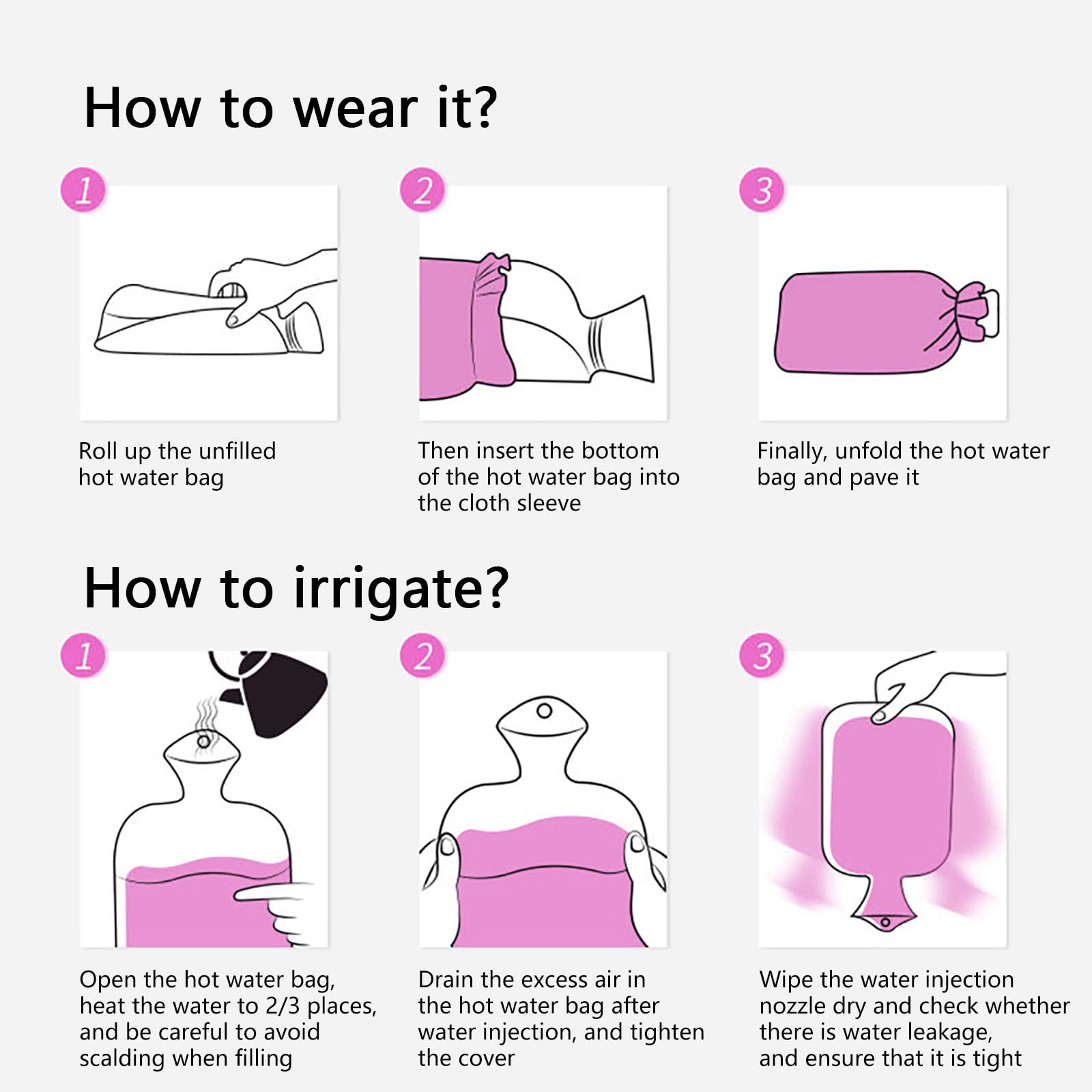 How to wear it?

1
Roll up the unfilled hot water bag

2
Then insert the bottom of the hot water bag into the cloth sleeve

3
Finally, unfold the hot water bag and pave it

How to irrigate?

1
Open the hot water bag, heat the water to 2/3 places, and be careful to avoid scalding when filling

2
Drain the excess air in the hot water bag after water injection, and tighten the cover

3
Wipe the water injection nozzle dry and check whether there is water leakage, and ensure that it is tight