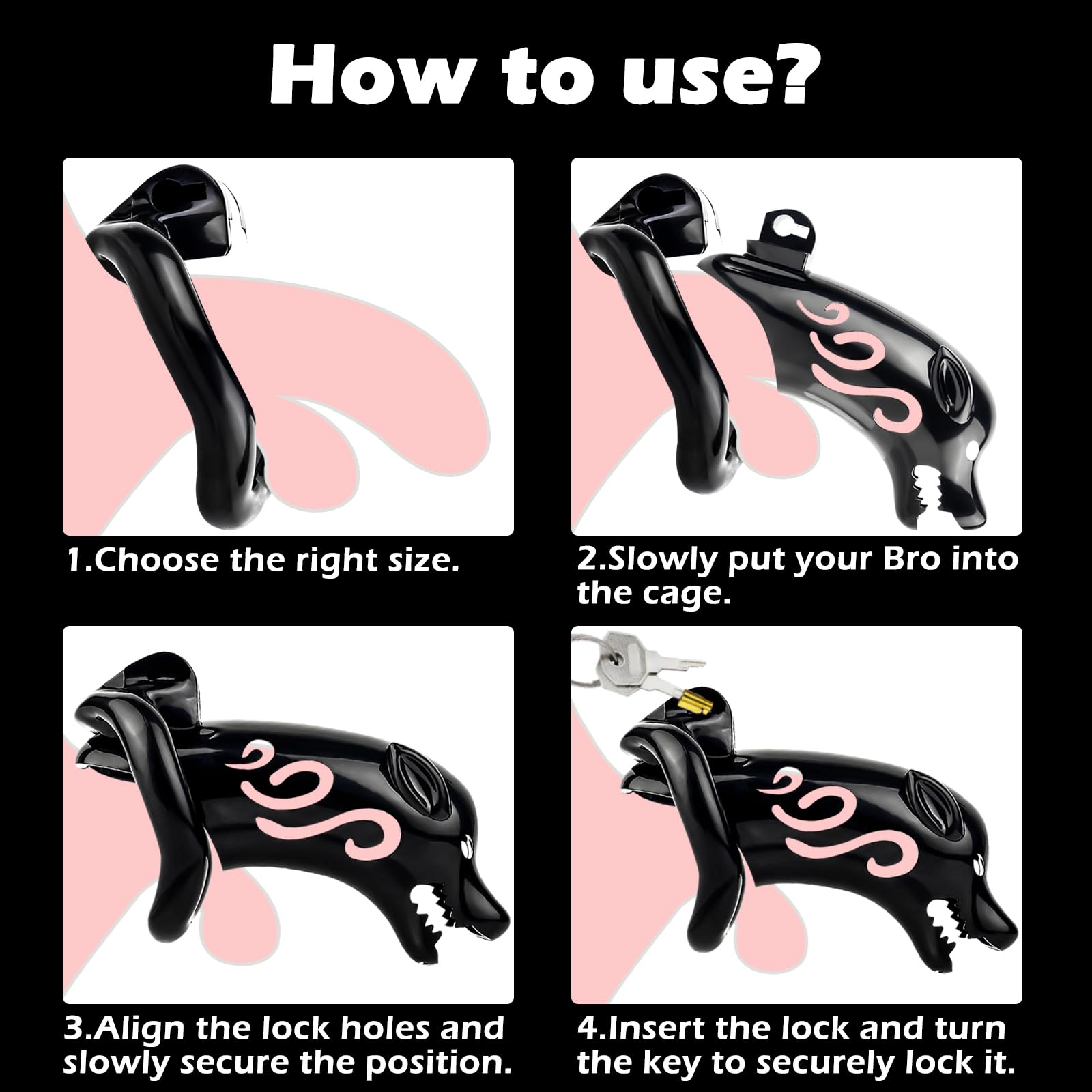 How to use?

1.Choose the right size.

2.Slowly put your Bro into the cage.

3.Align the lock holes and slowly secure the position.

4.Insert the lock and turn the key to securely lock it.