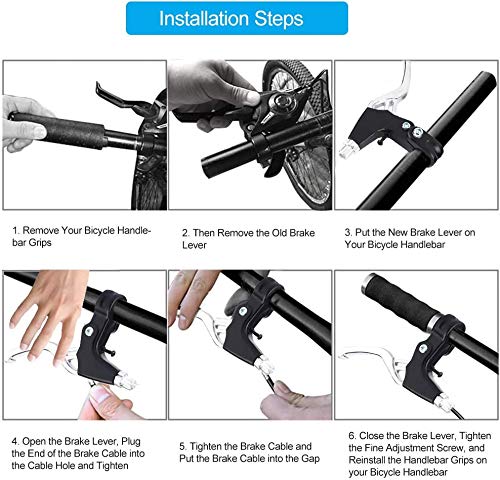 Installation Steps

1. Remove Your Bicycle Handlebar Grips

2. Then Remove the Old Brake Lever

3. Put the New Brake Lever on Your Bicycle Handlebar

4. Open the Brake Lever, Plug the End of the Brake Cable into the Cable Hole and Tighten

5. Tighten the Brake Cable and Put the Brake Cable into the Gap

6. Close the Brake Lever, Tighten the Fine Adjustment Screw, and Reinstall the Handlebar Grips on your Bicycle Handlebar