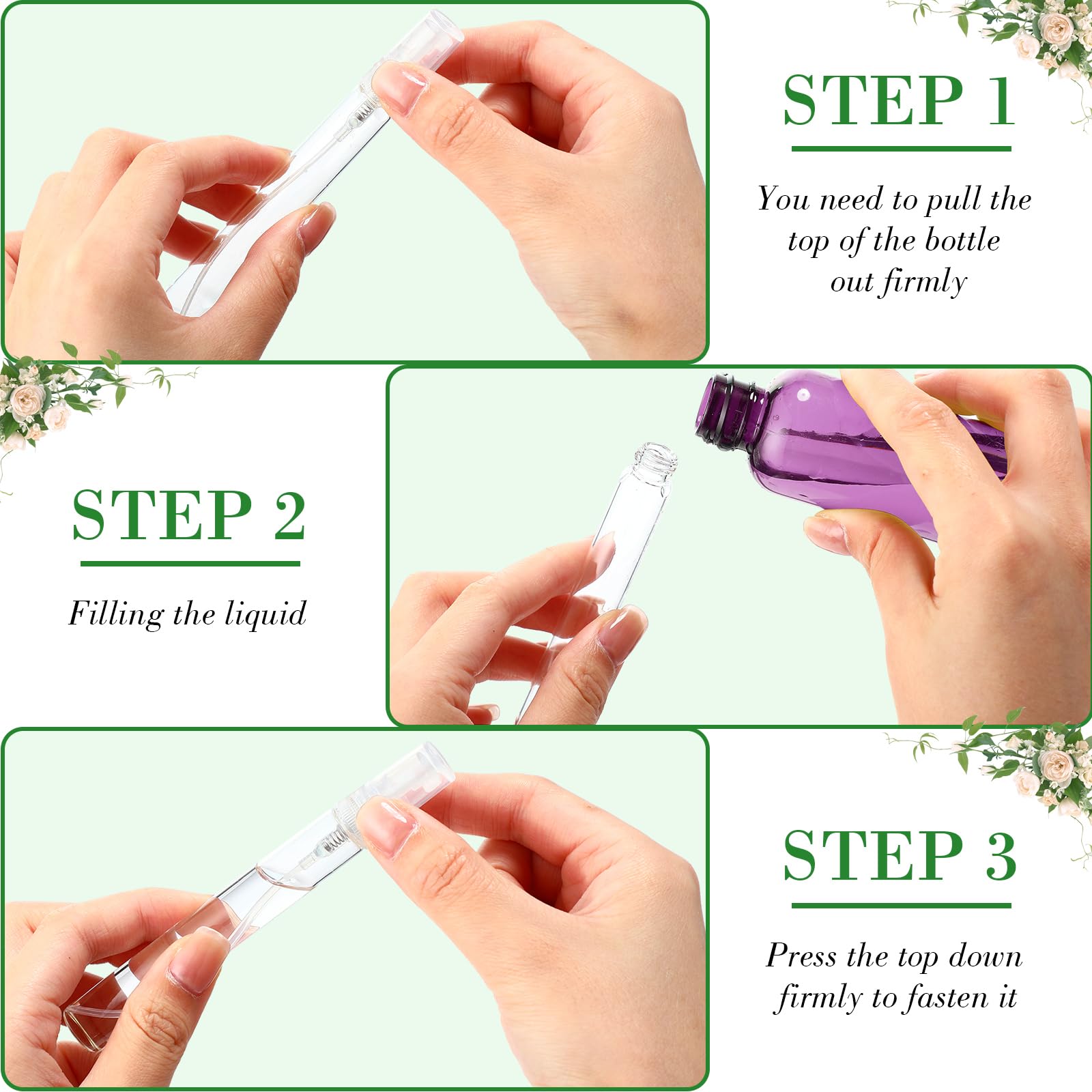 STEP 1

You need to pull the top of the bottle out firmly

STEP 2

Filling the liquid

STEP 3

Press the top down firmly to fasten it