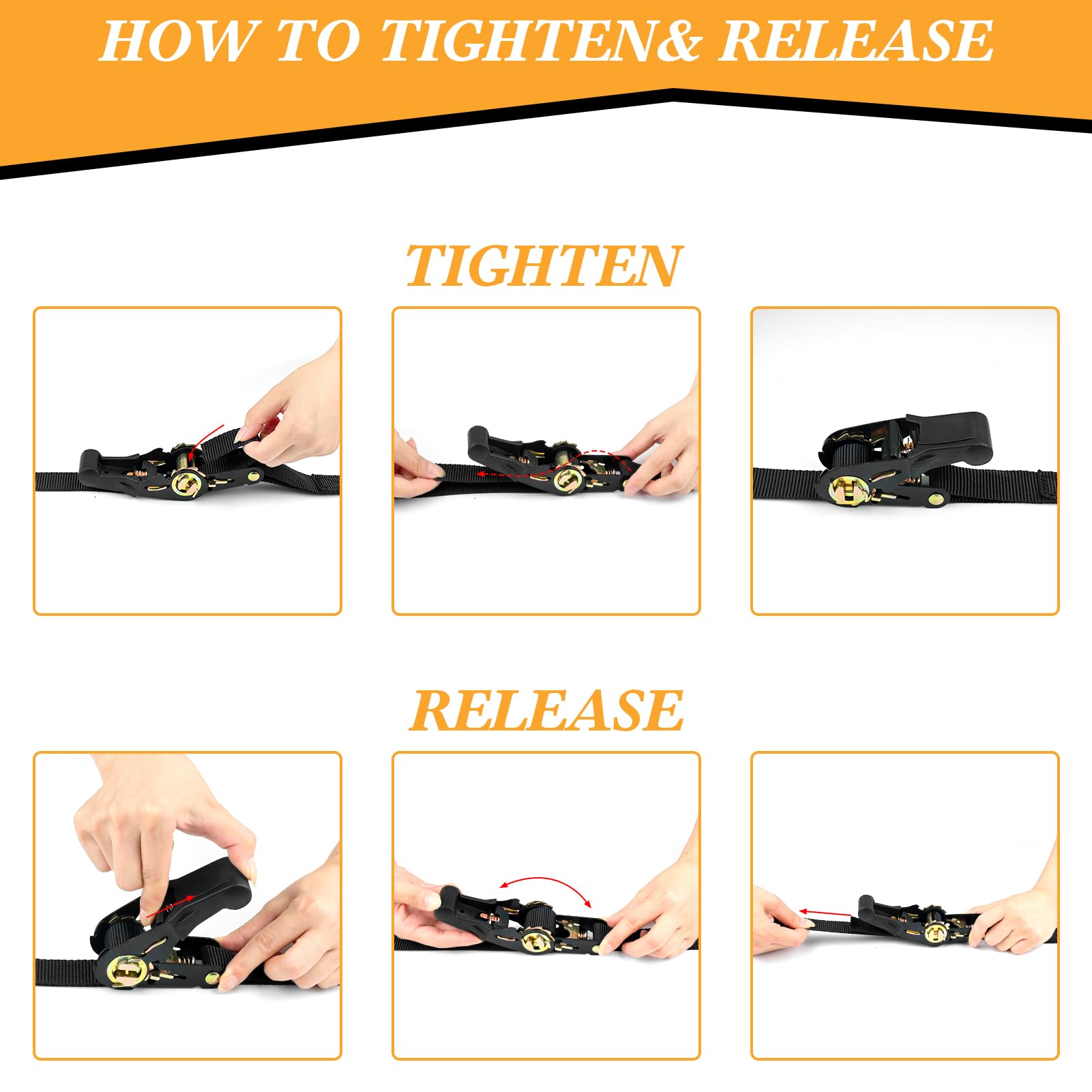 HOW TO TIGHTEN& RELEASE

TIGHTEN

RELEASE