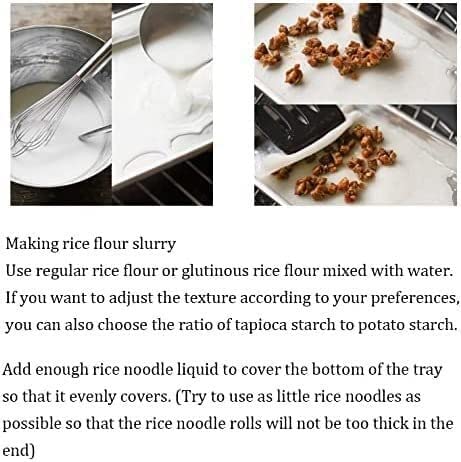 Making rice flour slurry
Use regular rice flour or glutinous rice flour mixed with water. If you want to adjust the texture according to your preferences, you can also choose the ratio of tapioca starch to potato starch.

Add enough rice noodle liquid to cover the bottom of the tray so that it evenly covers. (Try to use as little rice noodles as possible so that the rice noodle rolls will not be too thick in the end)