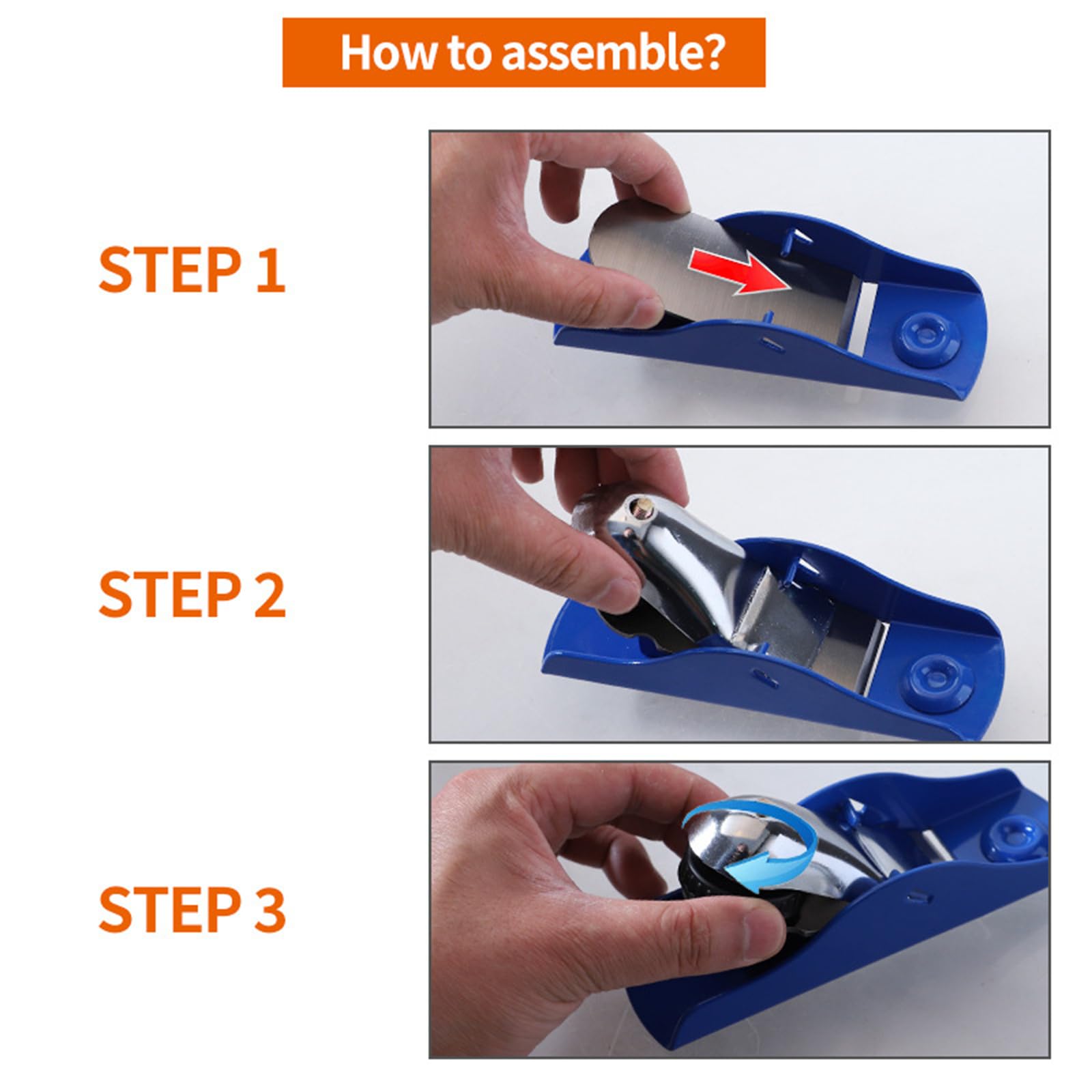 How to assemble?

STEP 1

STEP 2

STEP 3