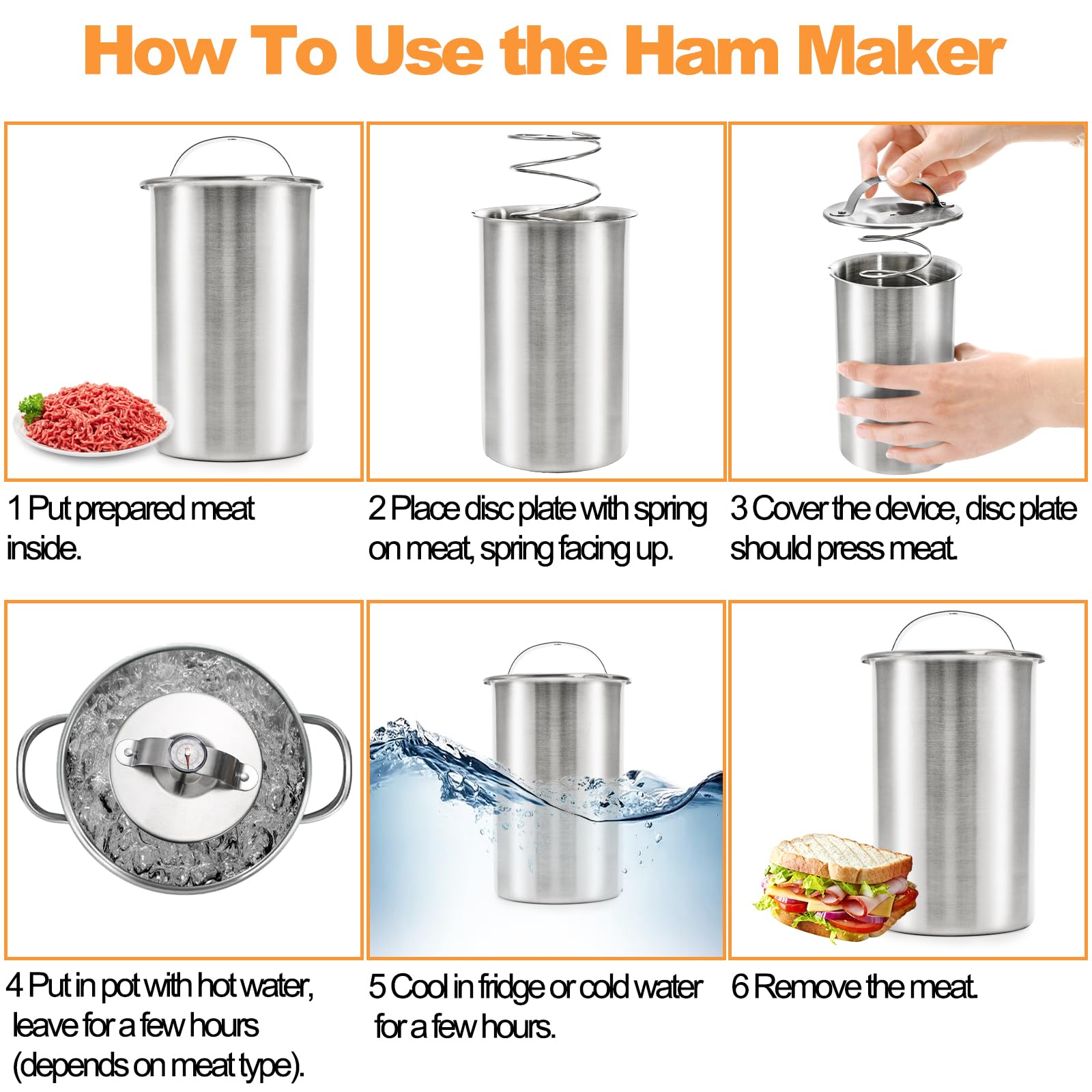 How To Use the Ham Maker

1 Put prepared meat inside.

2 Place disc plate with spring on meat, spring facing up.

3 Cover the device, disc plate should press meat.

4 Put in pot with hot water, leave for a few hours (depends on meat type).

5 Cool in fridge or cold water for a few hours.

6 Remove the meat.