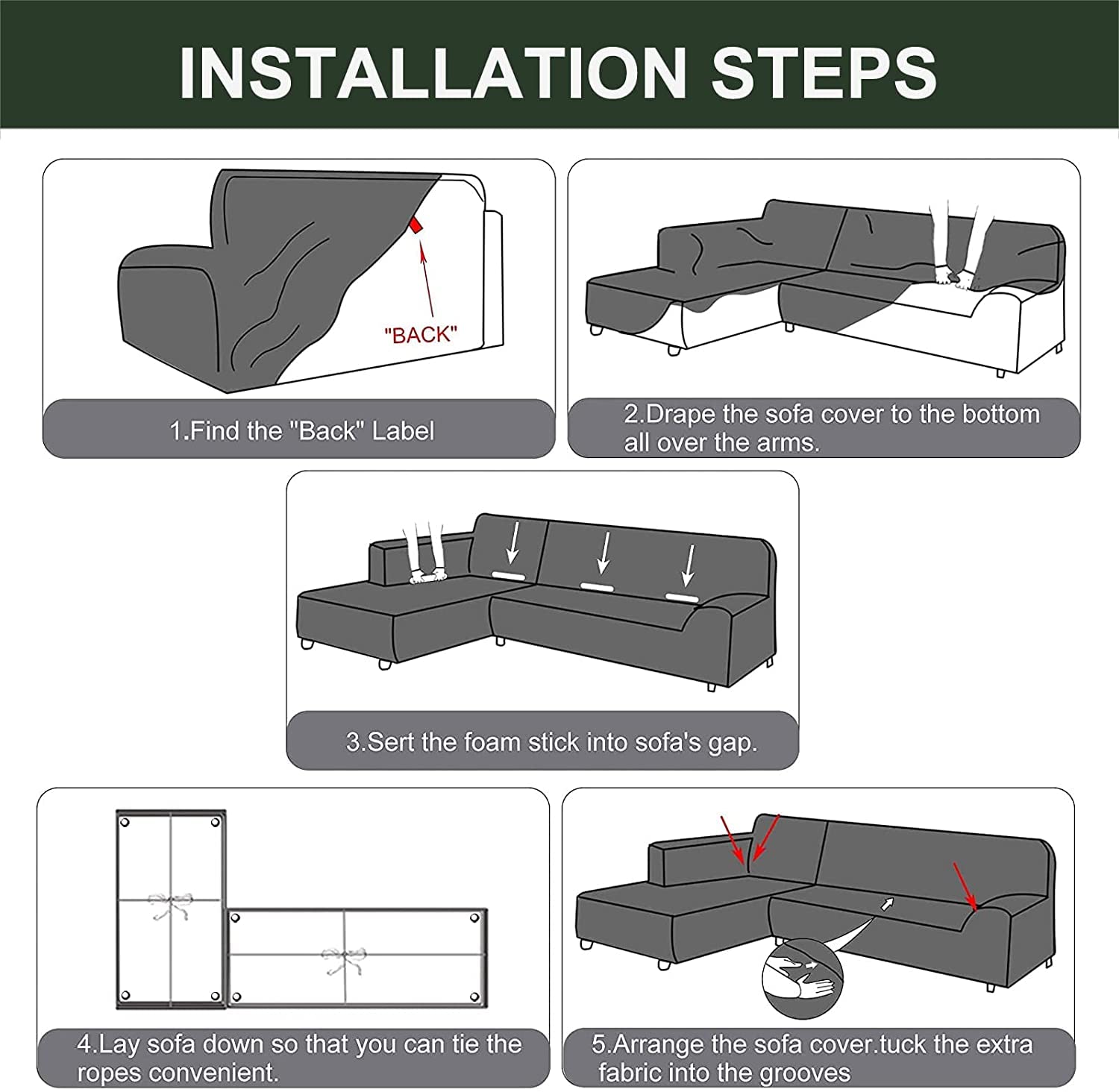 INSTALLATION STEPS

"BACK"

1.Find the "Back" Label

2.Drape the sofa cover to the bottom all over the arms.

3.Sert the foam stick into sofa's gap.

4.Lay sofa down so that you can tie the ropes convenient.

5.Arrange the sofa cover.tuck the extra fabric into the grooves