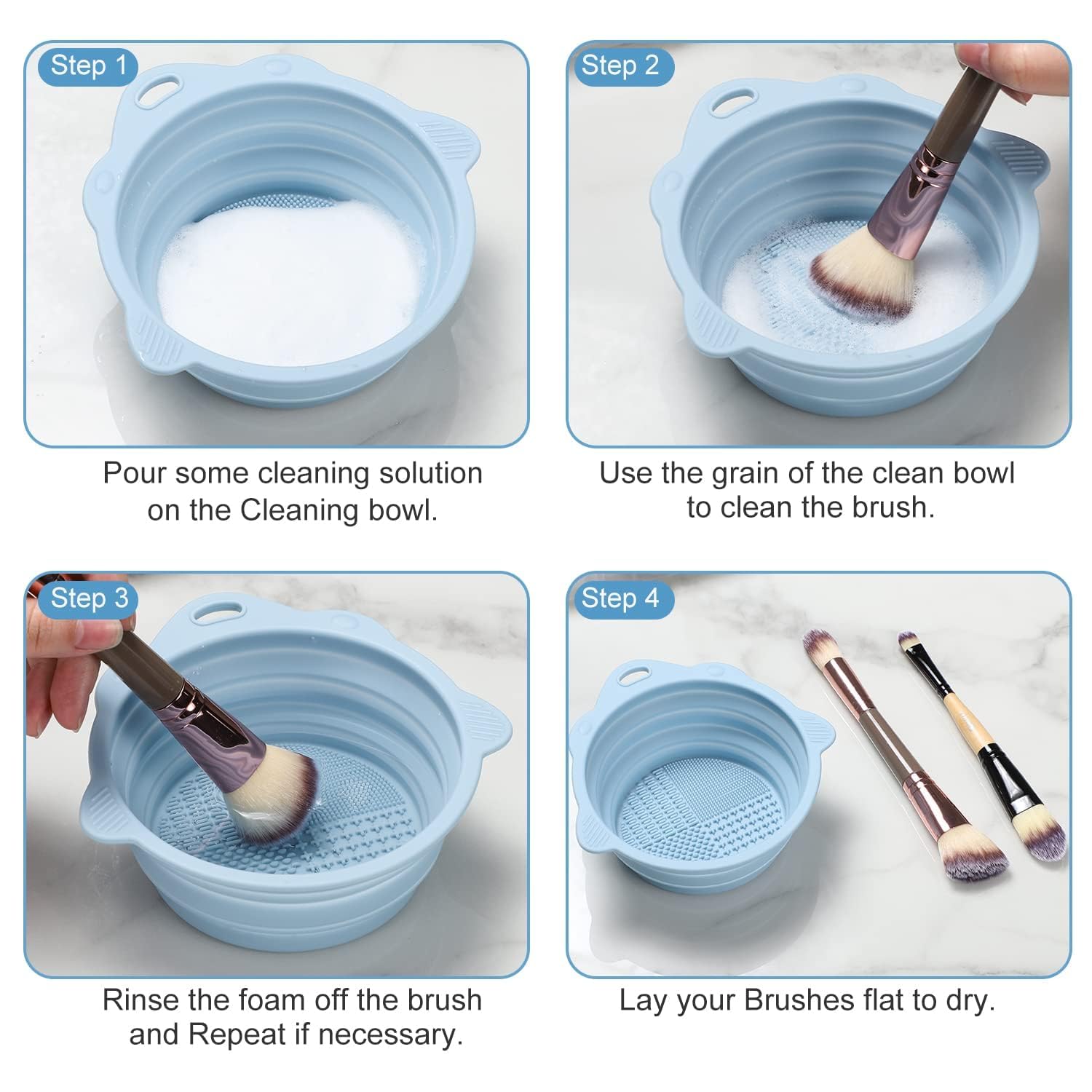 Step 1

Pour some cleaning solution on the Cleaning bowl.

Step 2

Use the grain of the clean bowl to clean the brush.

Step 3

Rinse the foam off the brush and Repeat if necessary.

Step 4

Lay your Brushes flat to dry.