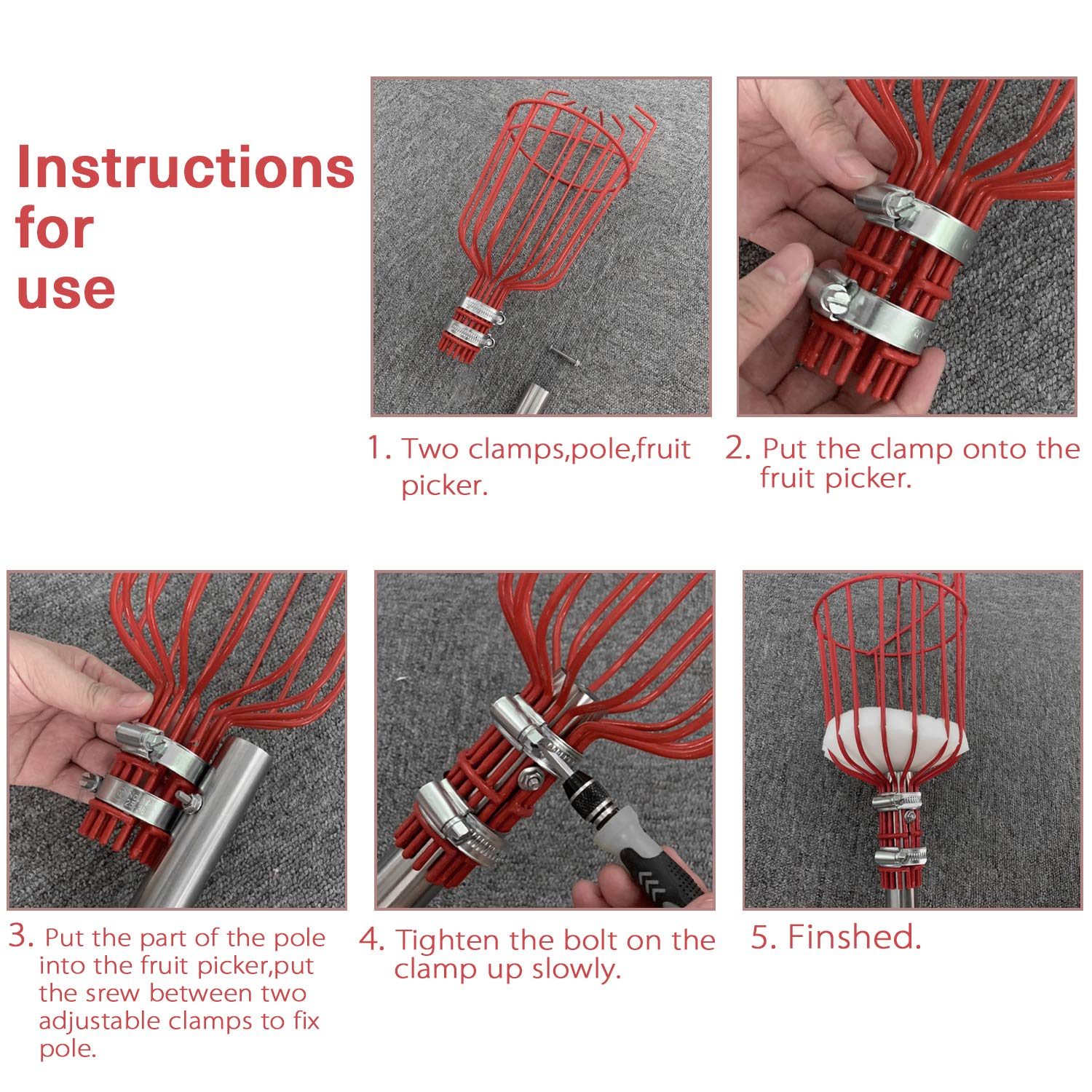 Instructions for use

1. Two clamps,pole,fruit picker.

2. Put the clamp onto the fruit picker.

3. Put the part of the pole into the fruit picker,put the srew between two adjustable clamps to fix pole.

4. Tighten the bolt on the clamp up slowly.

5. Finshed.