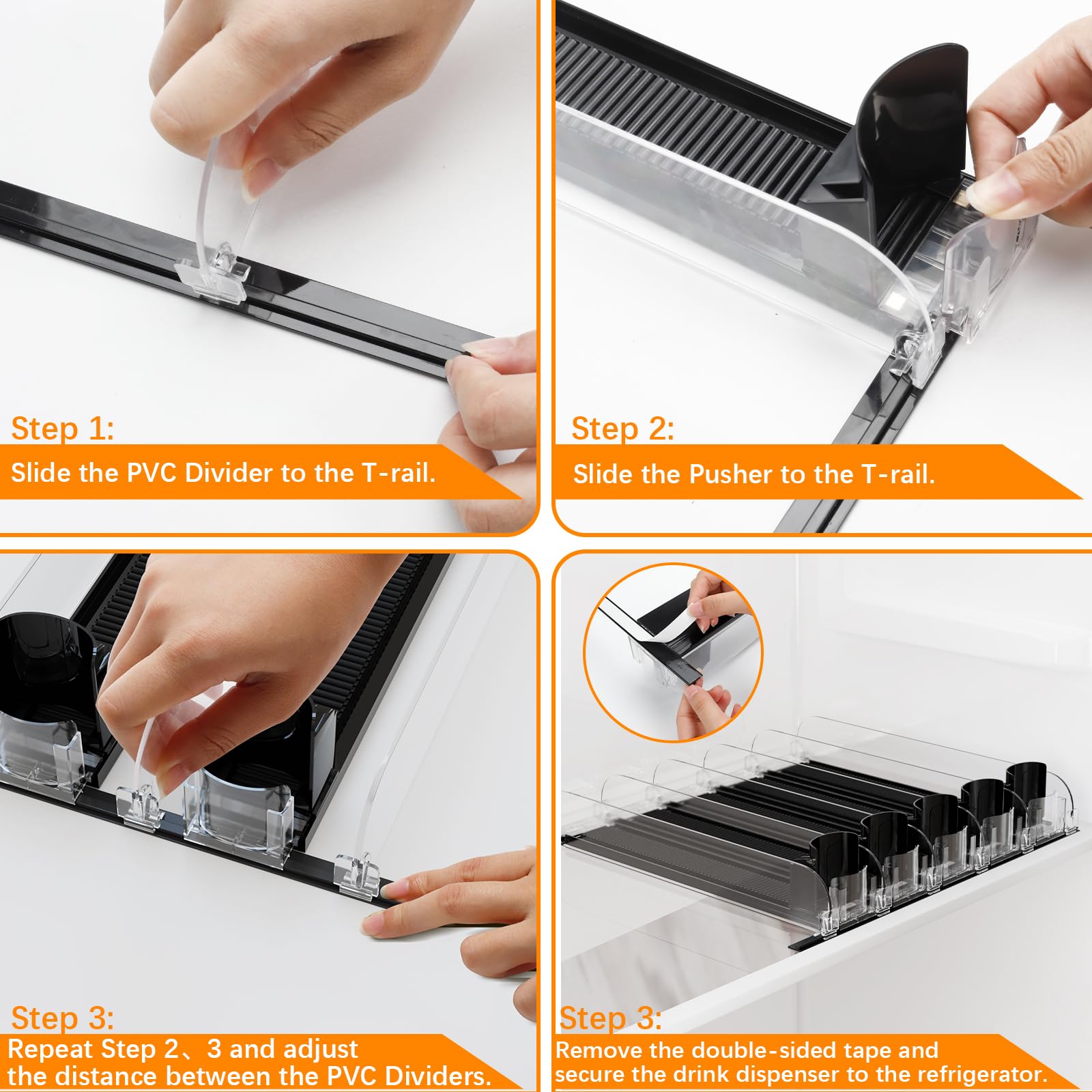 Step 1:
Slide the PVC Divider to the T-rail.

Step 2:
Slide the Pusher to the T-rail.

Step 3:
Repeat Step 2、3 and adjust the distance between the PVC Dividers.

Step 3:
Remove the double-sided tape and secure the drink dispenser to the refrigerator.