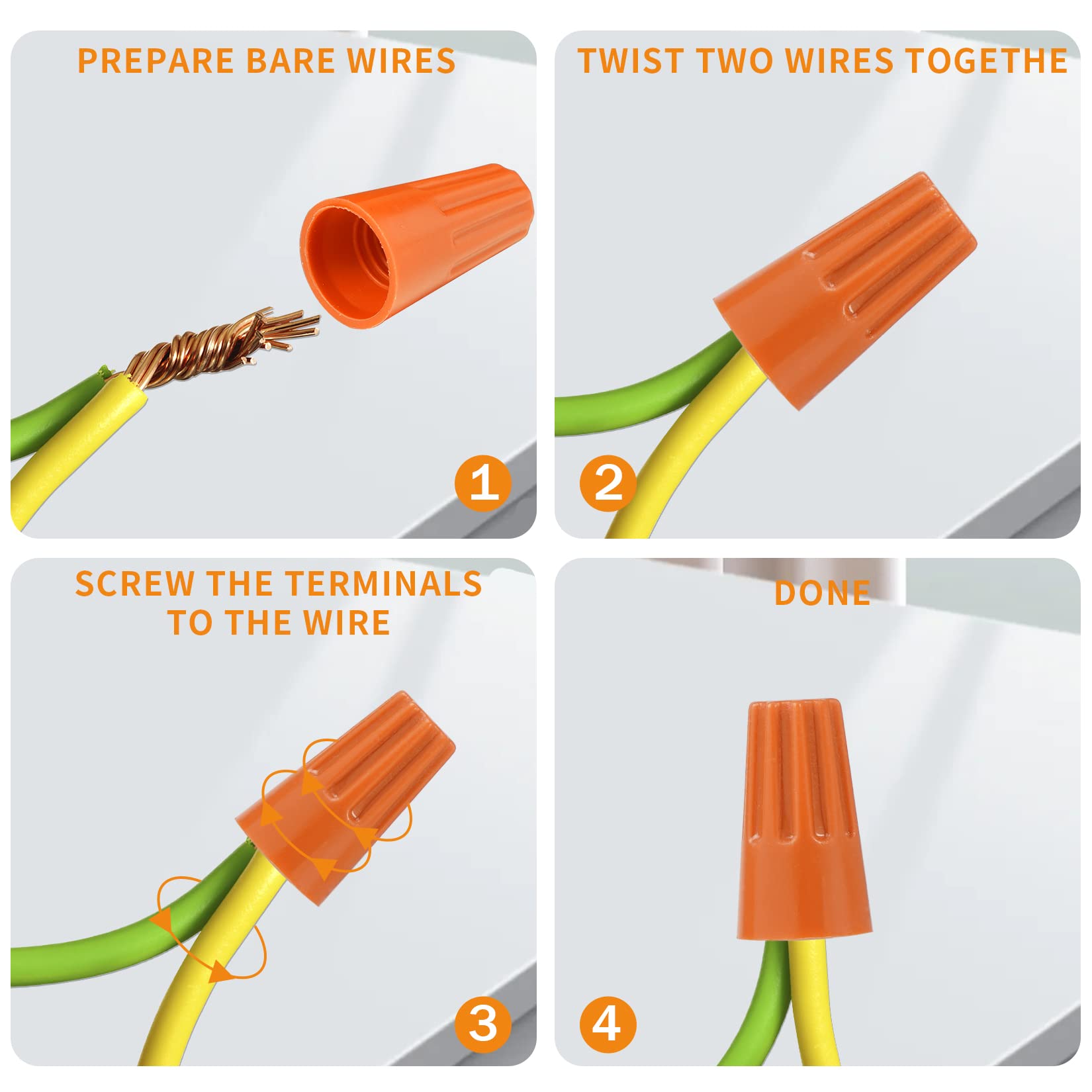 PREPARE BARE WIRES

1

TWIST TWO WIRES TOGETHE

2

SCREW THE TERMINALS TO THE WIRE

3

DONE

4