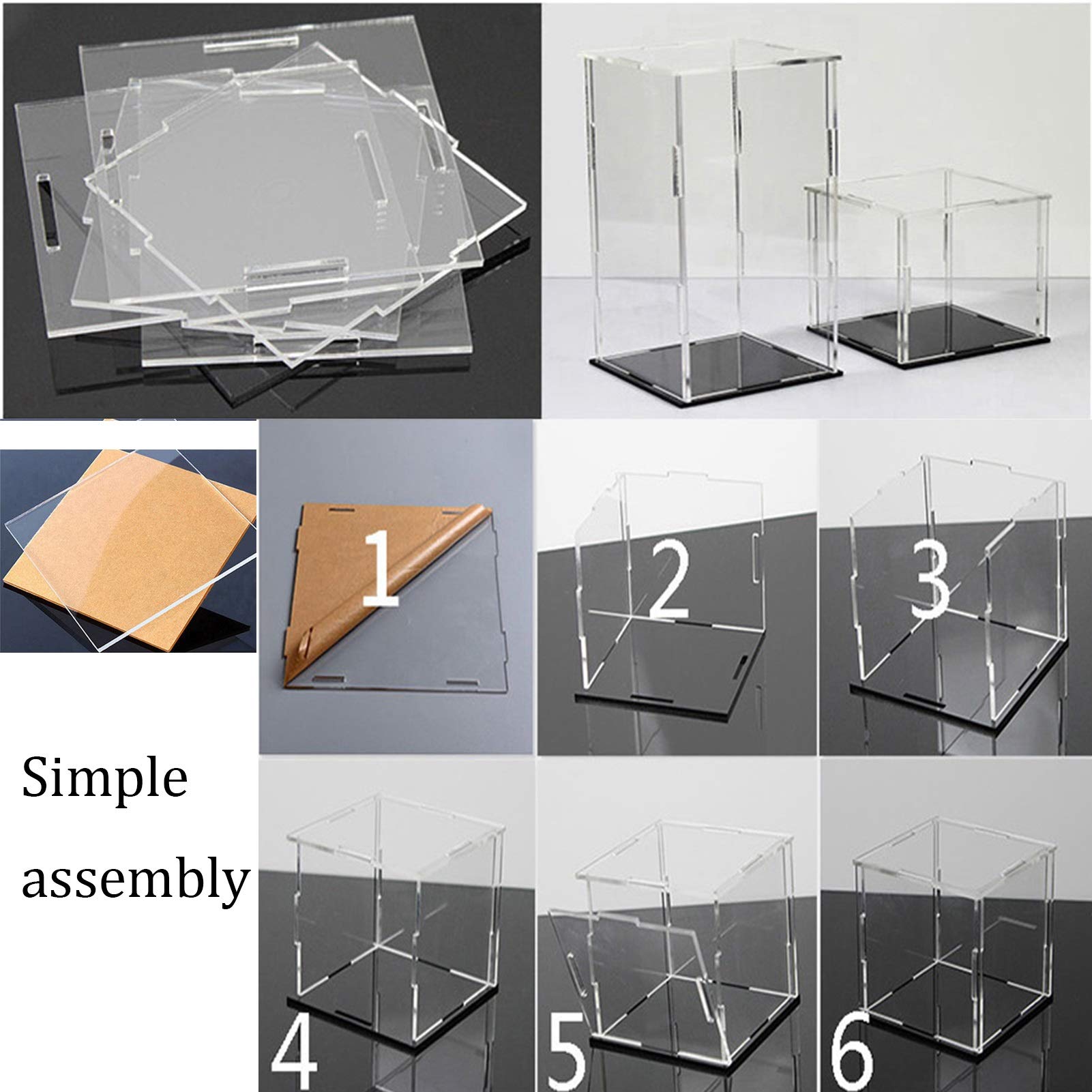 1

2

3

Simple assembly

4

5

6