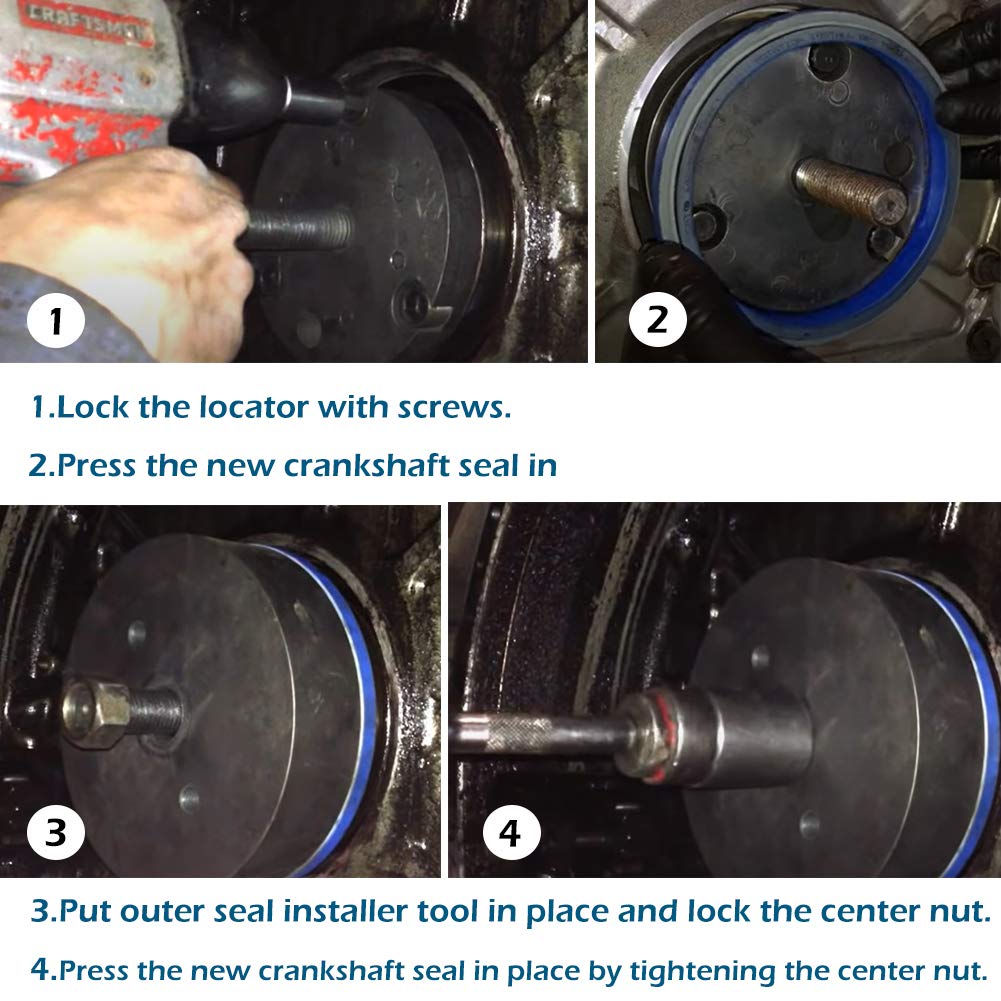 CRAFTSMAN

1

2

1.Lock the locator with screws.

2.Press the new crankshaft seal in

3

4

3.Put outer seal installer tool in place and lock the center nut.

4.Press the new crankshaft seal in place by tightening the center nut.