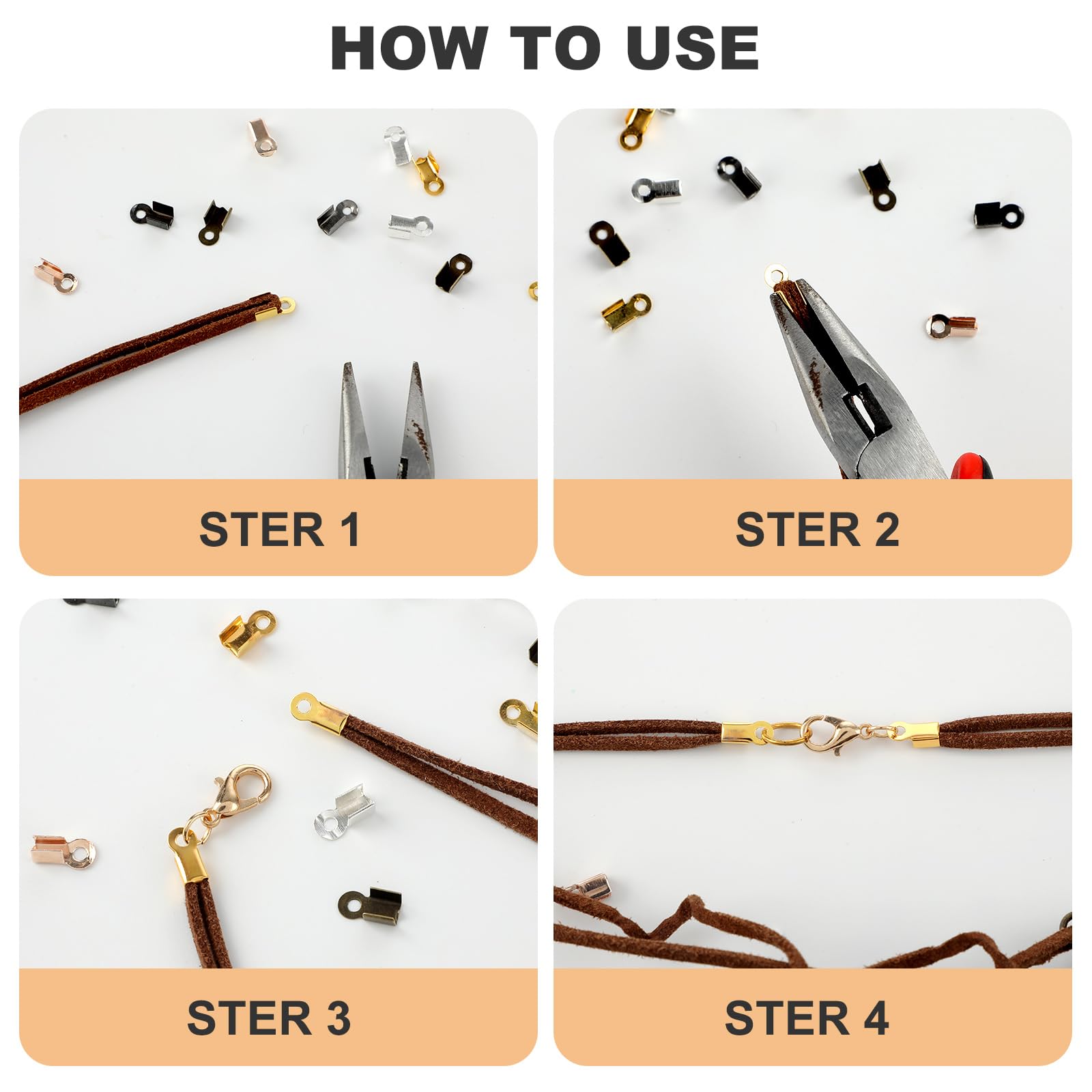 HOW TO USE

STER 1

STER 2

STER 3

STER 4