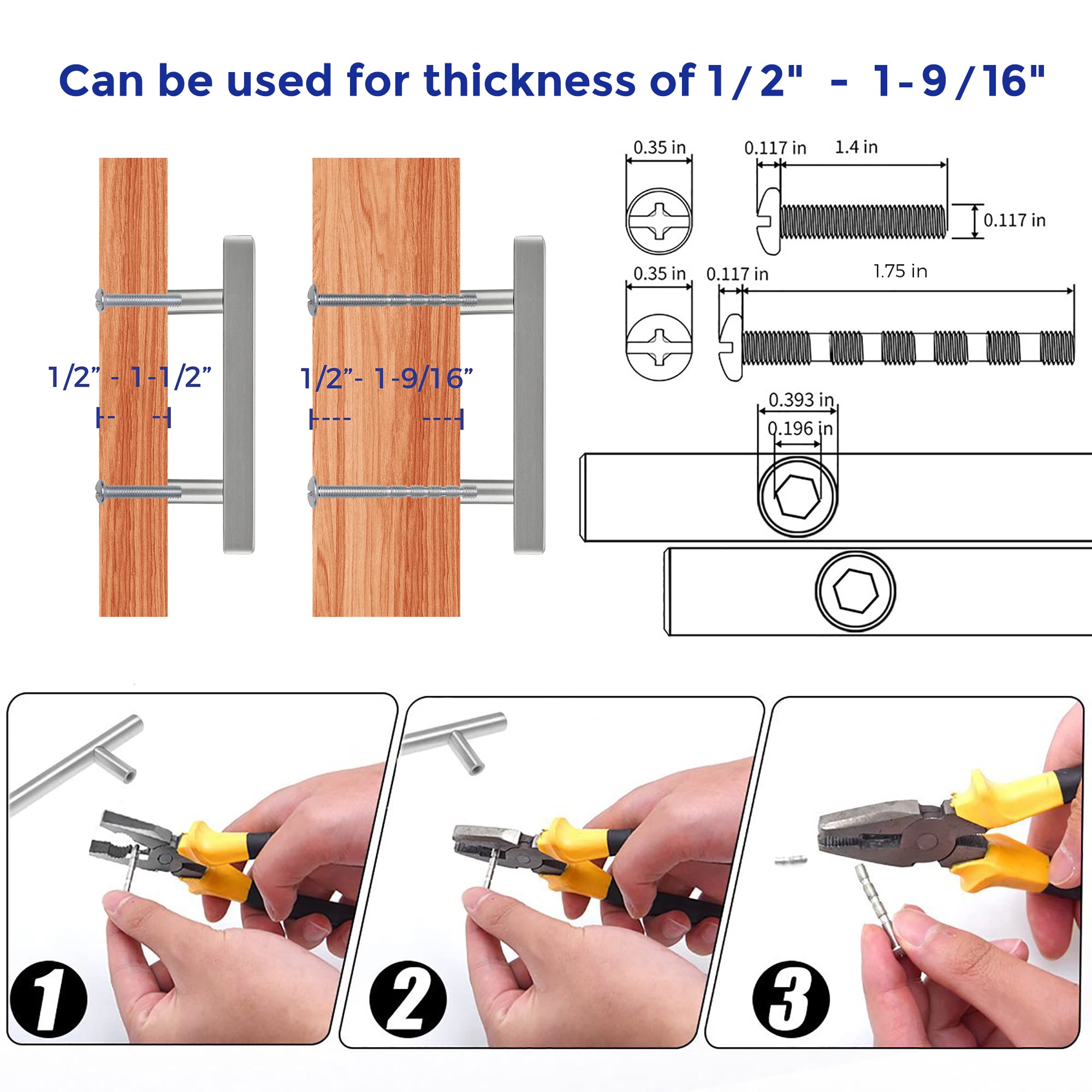 Can be used for thickness of 1/2" - 1-9/16"

1/2” - 1-1/2”

1/2”- 1-9/16”

0.35 in

0.117 in

1.4 in

0.117 in

0.35 in

0.117 in

1.75 in

0.393 in

0.196 in

1

2

3