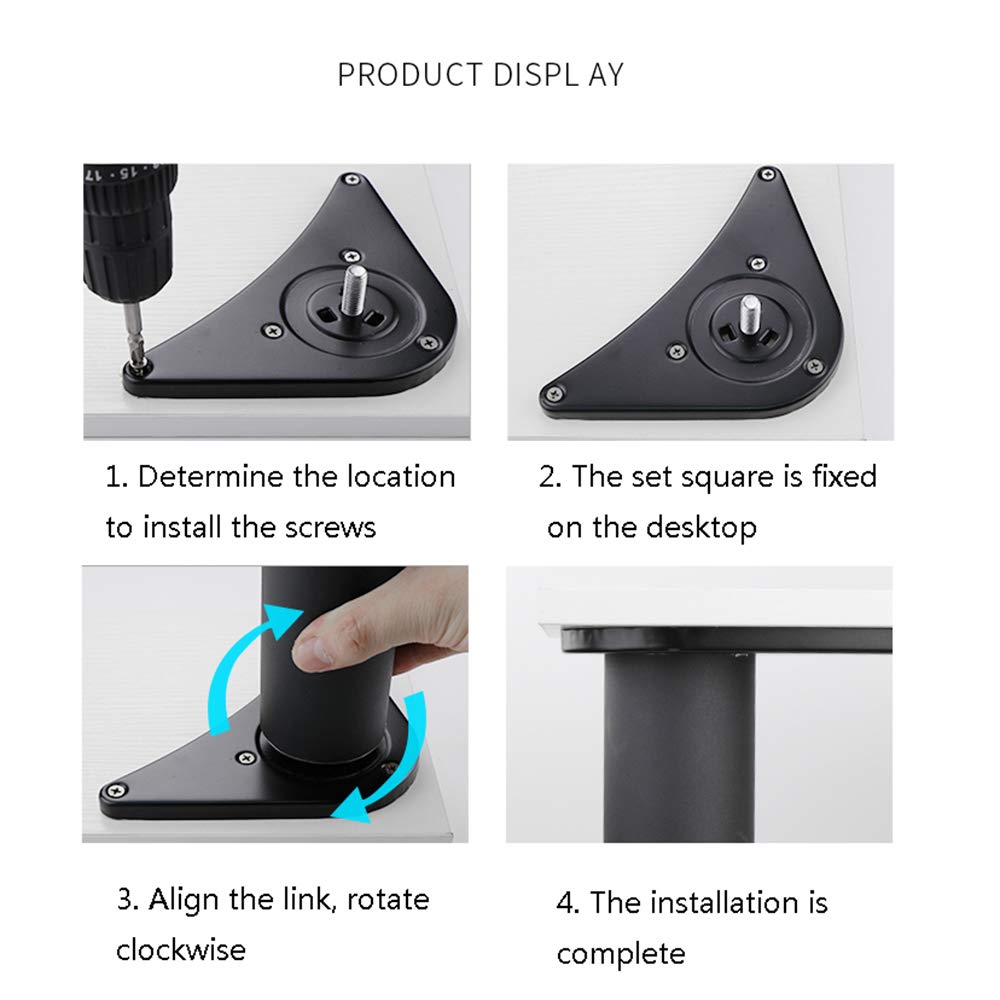 PRODUCT DISPL AY

1. Determine the location to install the screws

2. The set square is fixed on the desktop

3. Align the link, rotate clockwise

4. The installation is complete