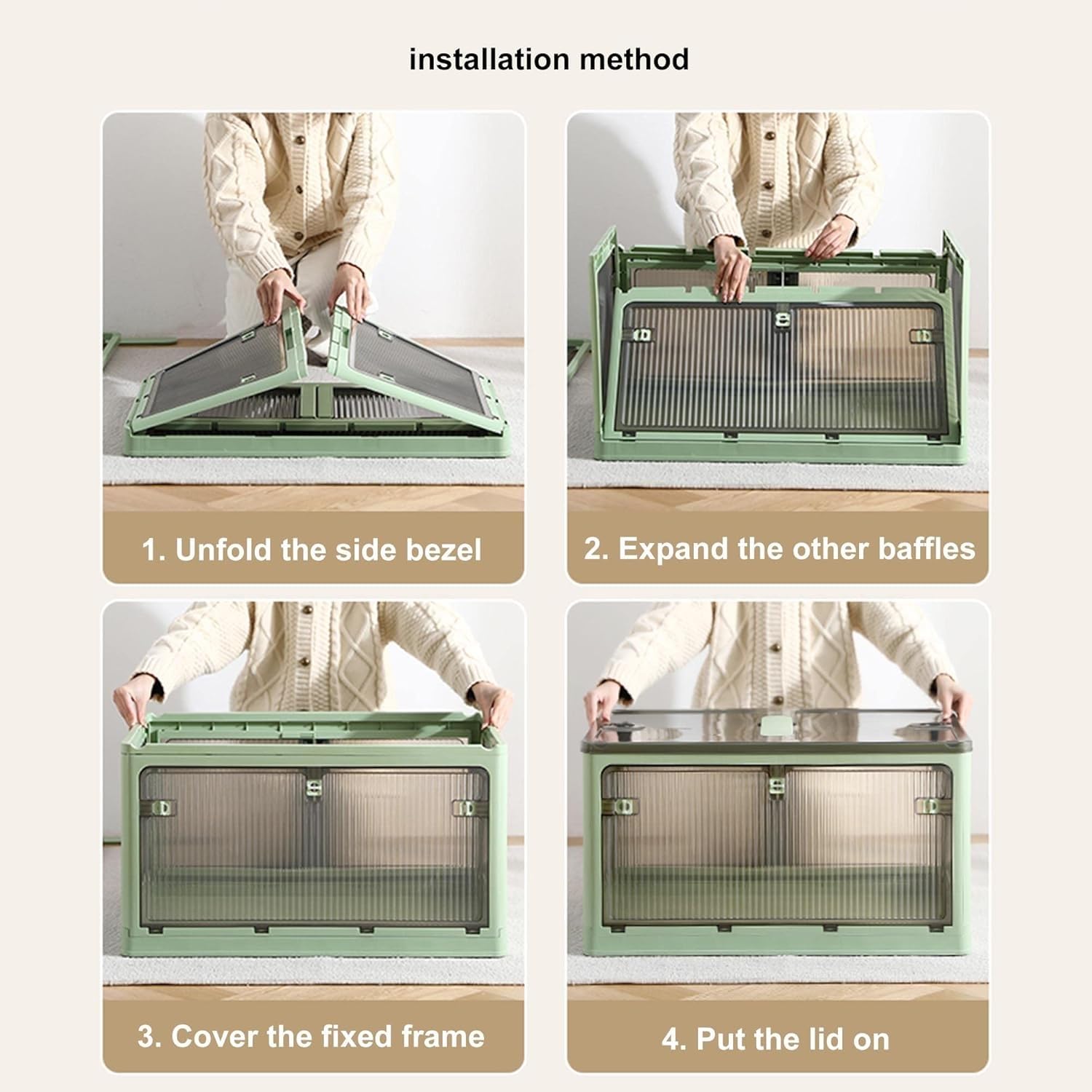 installation method

1. Unfold the side bezel

2. Expand the other baffles

3. Cover the fixed frame

4. Put the lid on