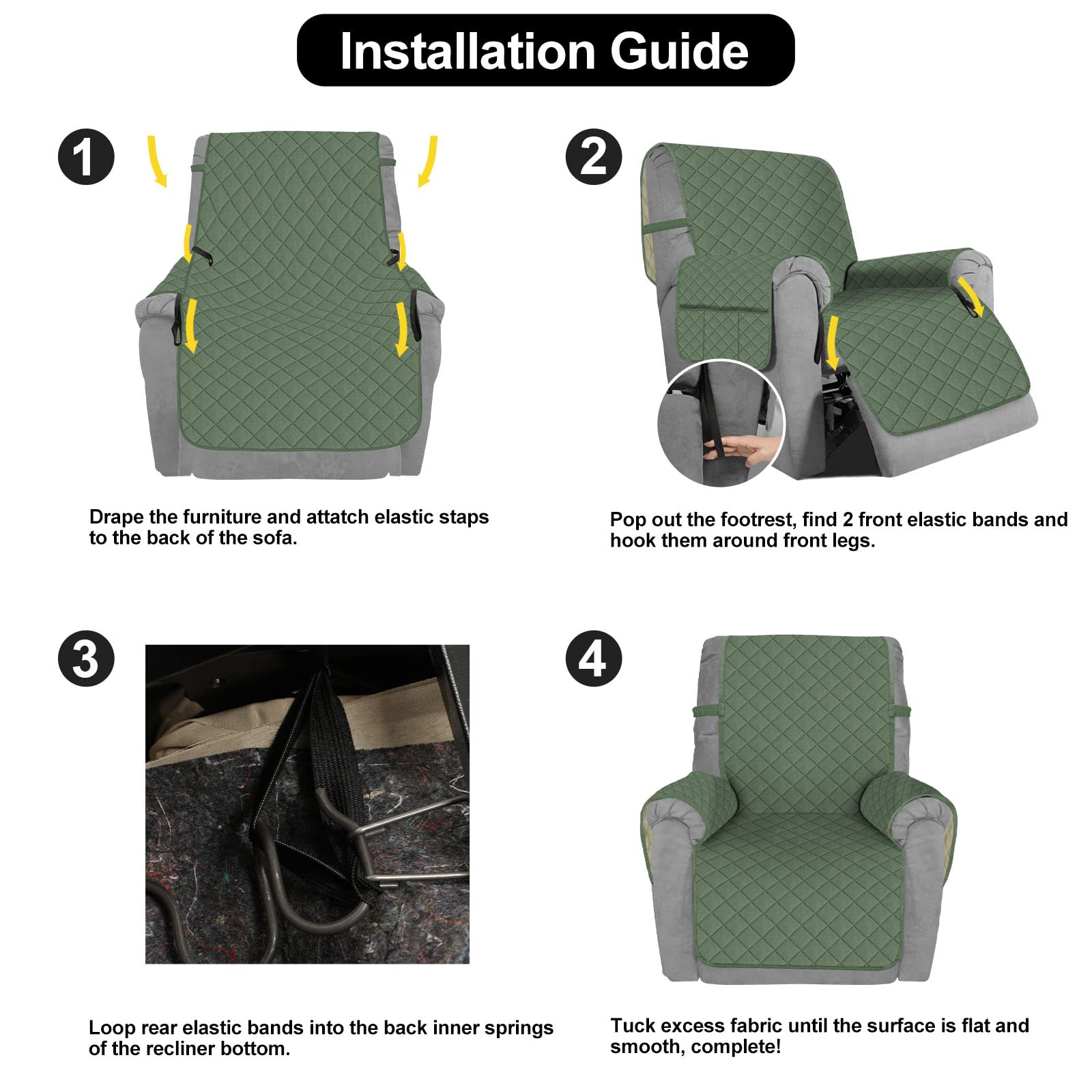 Installation Guide

1

Drape the furniture and attatch elastic staps to the back of the sofa.

2

Pop out the footrest, find 2 front elastic bands and hook them around front legs.

3

Loop rear elastic bands into the back inner springs of the recliner bottom.

4

Tuck excess fabric until the surface is flat and smooth, complete!