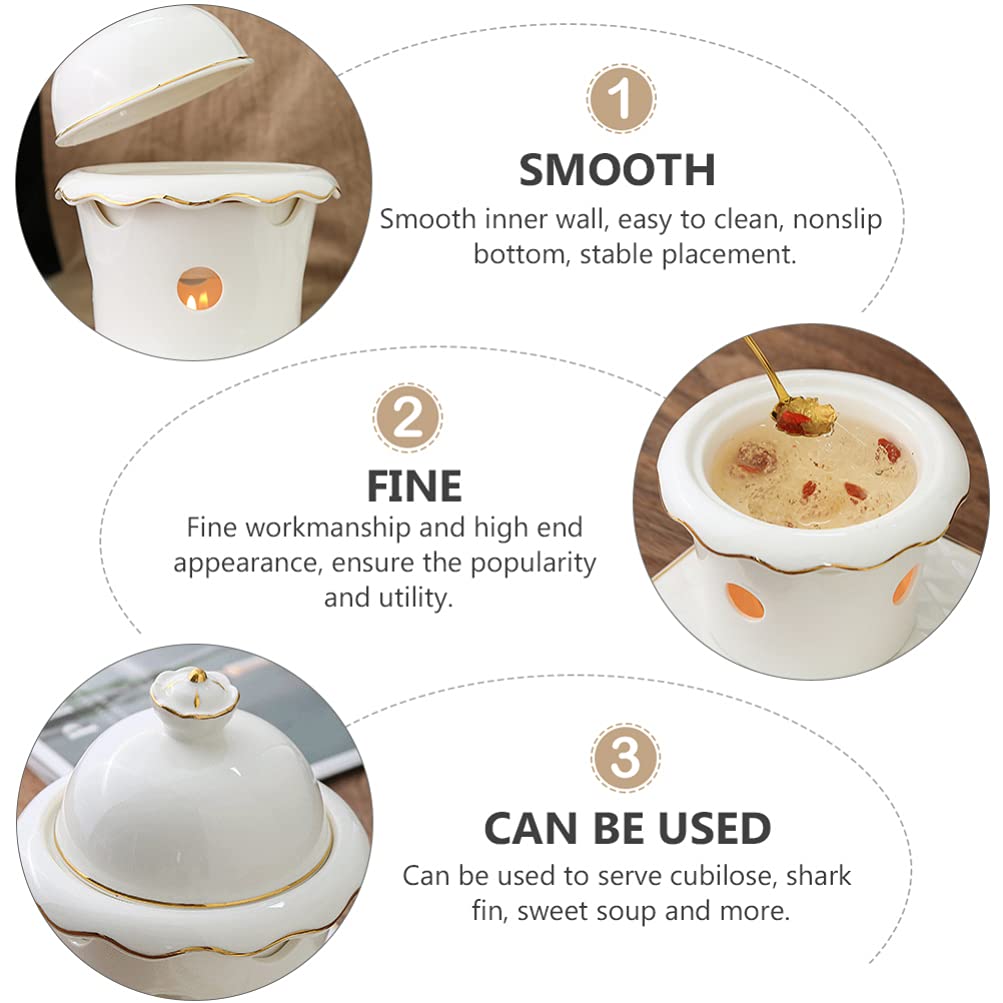 1

SMOOTH

Smooth inner wall, easy to clean, nonslip bottom, stable placement.

2

FINE

Fine workmanship and high end appearance, ensure the popularity and utility.

3

CAN BE USED

Can be used to serve cubilose, shark fin, sweet soup and more.