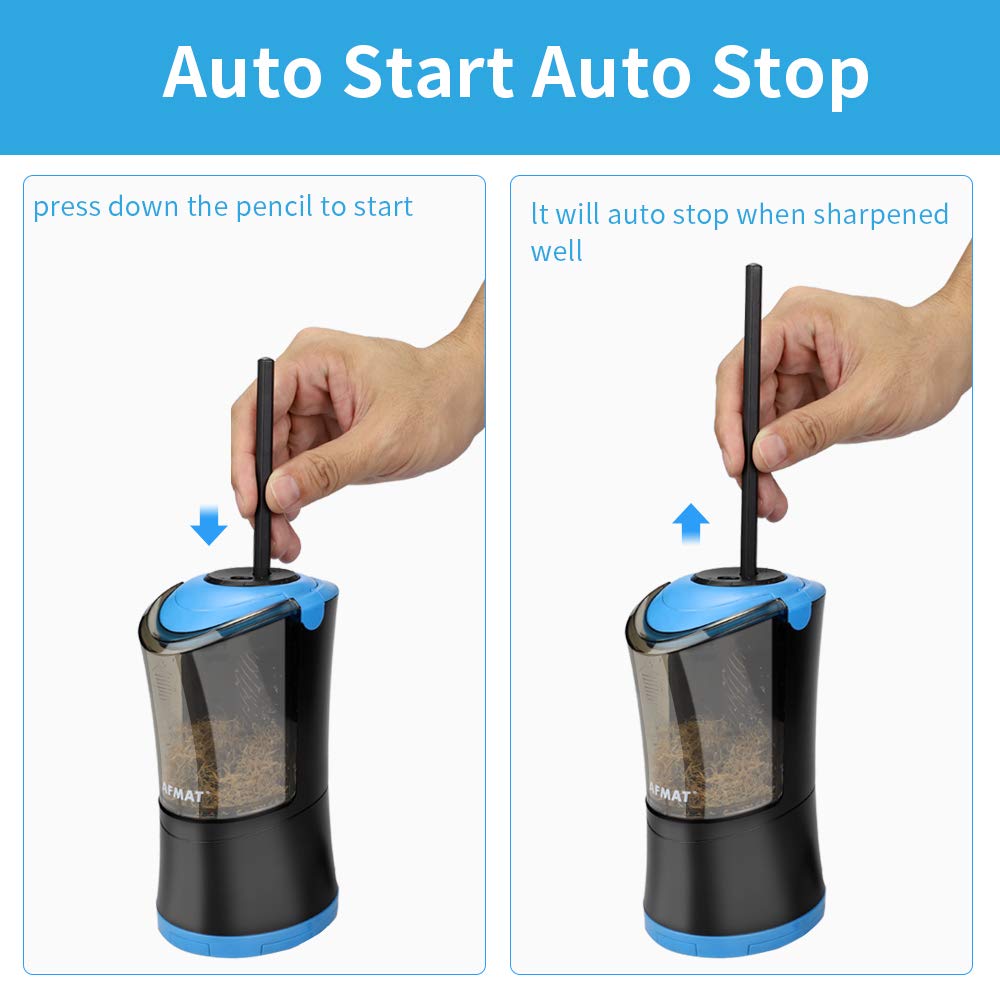 Auto Start Auto Stop

press down the pencil to start

AFMAT

It will auto stop when sharpened well

AFMAT